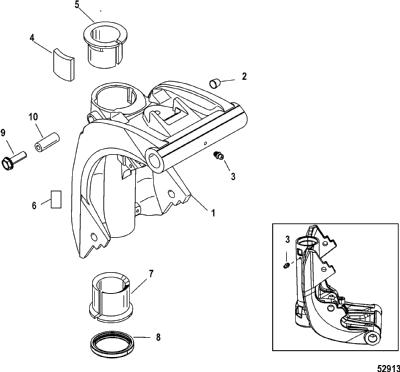 5
4
2
10
9
3
6
1
3
7
8
52913