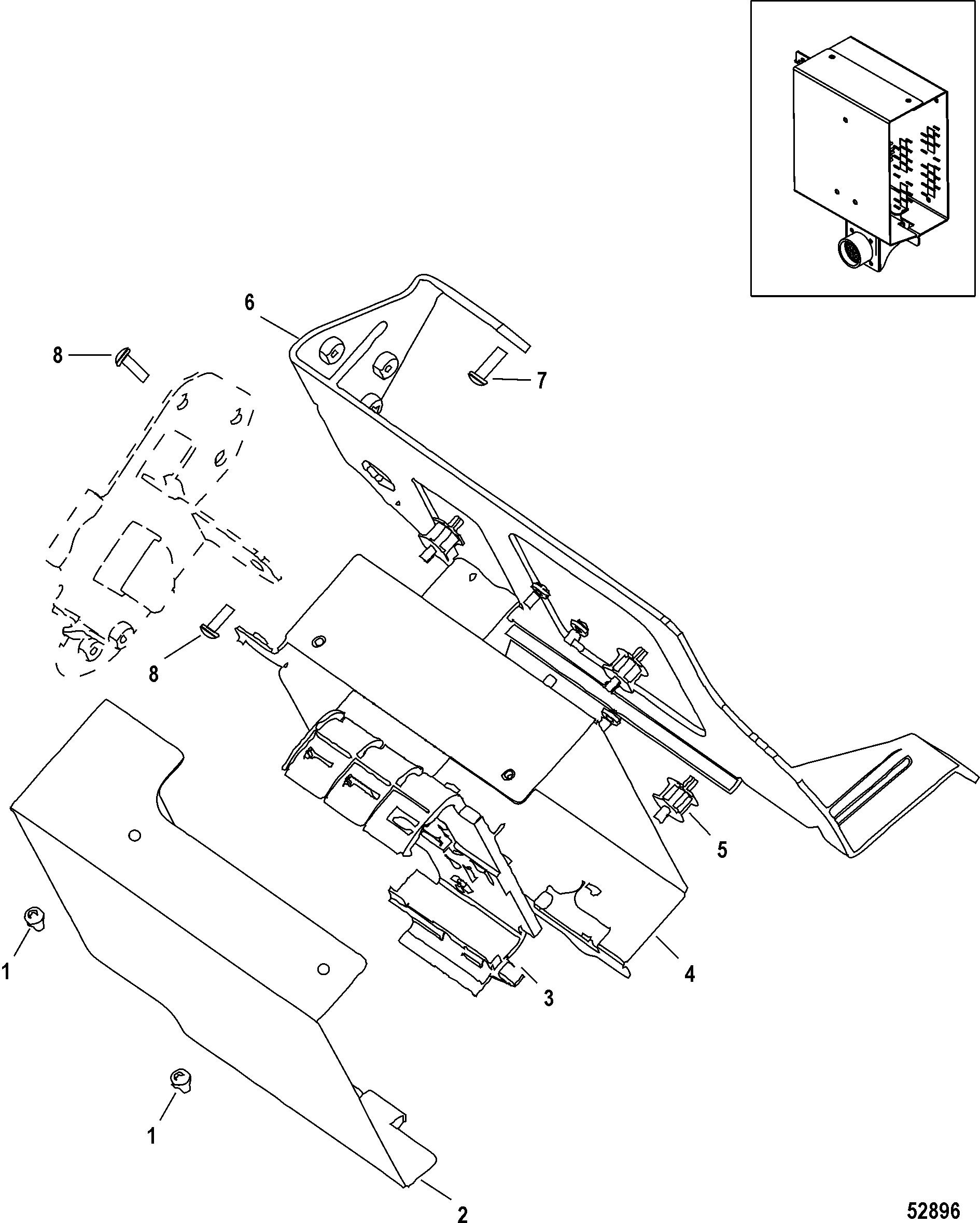 6
8
7
8
5
1
4
3
1
2
52896