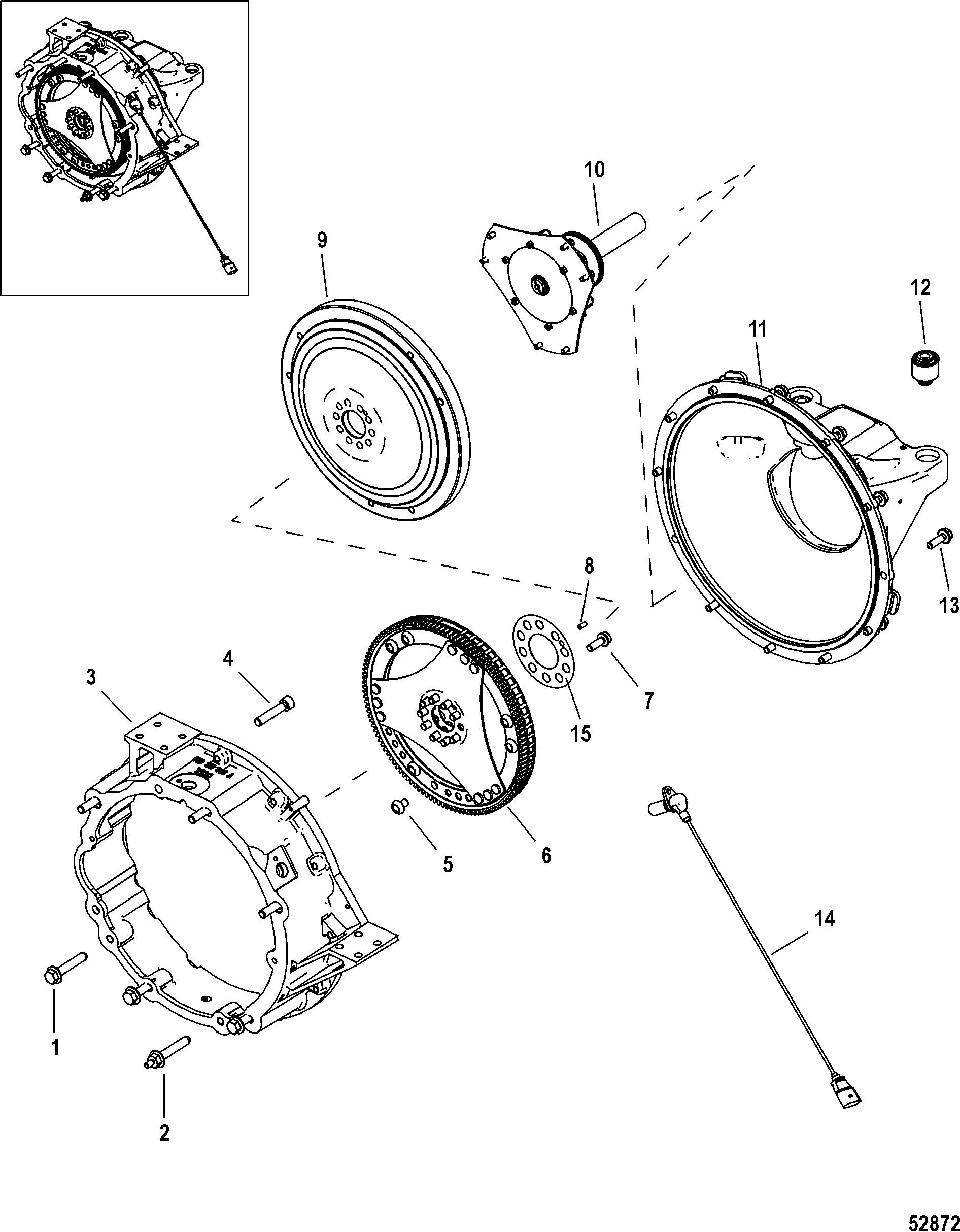 10
9
12
11
8
13
4
3
7
15
5
6
14
1
2
52872