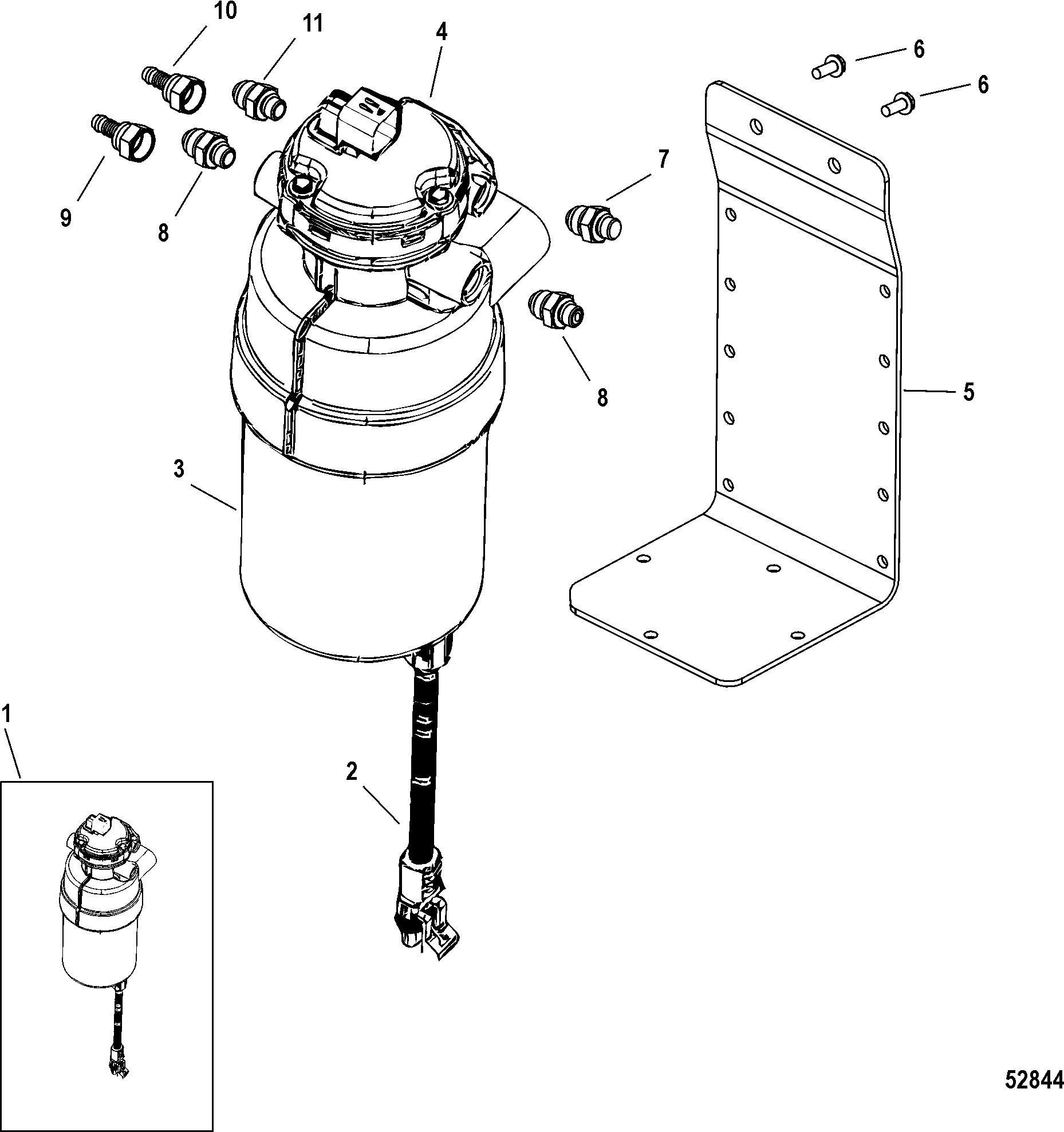 10
11
4
6
6
9
8
7
8
5
3
1
2
52844