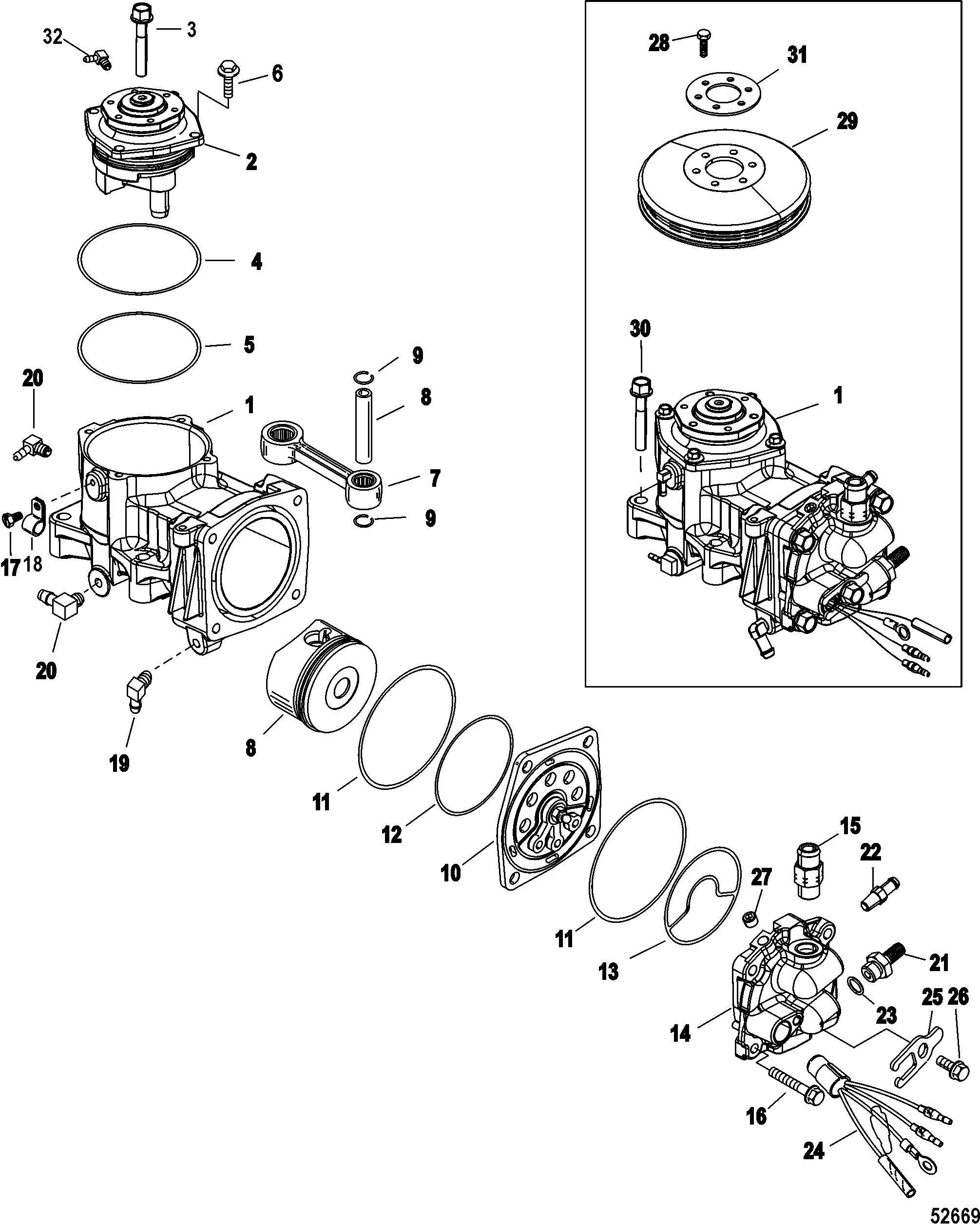 32
3
6
2
4
5
20
1
9
8
7
9
17
18
20
19
8
11
12
10
11
13
27
15
22
21
23
25
26
14
16
24
28
31
29
30
1
52669