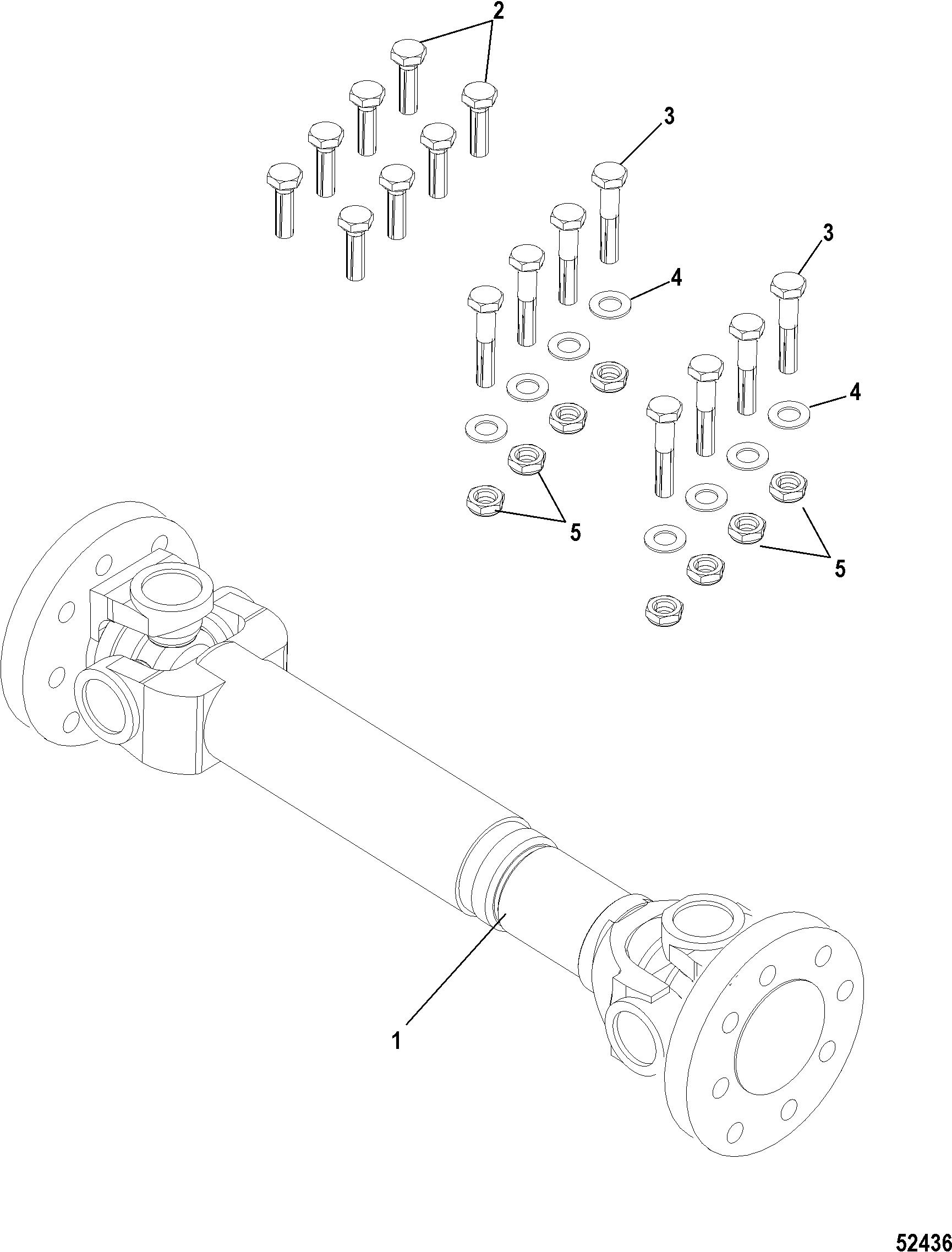 2
3
3
4
4
5
5
1
52436