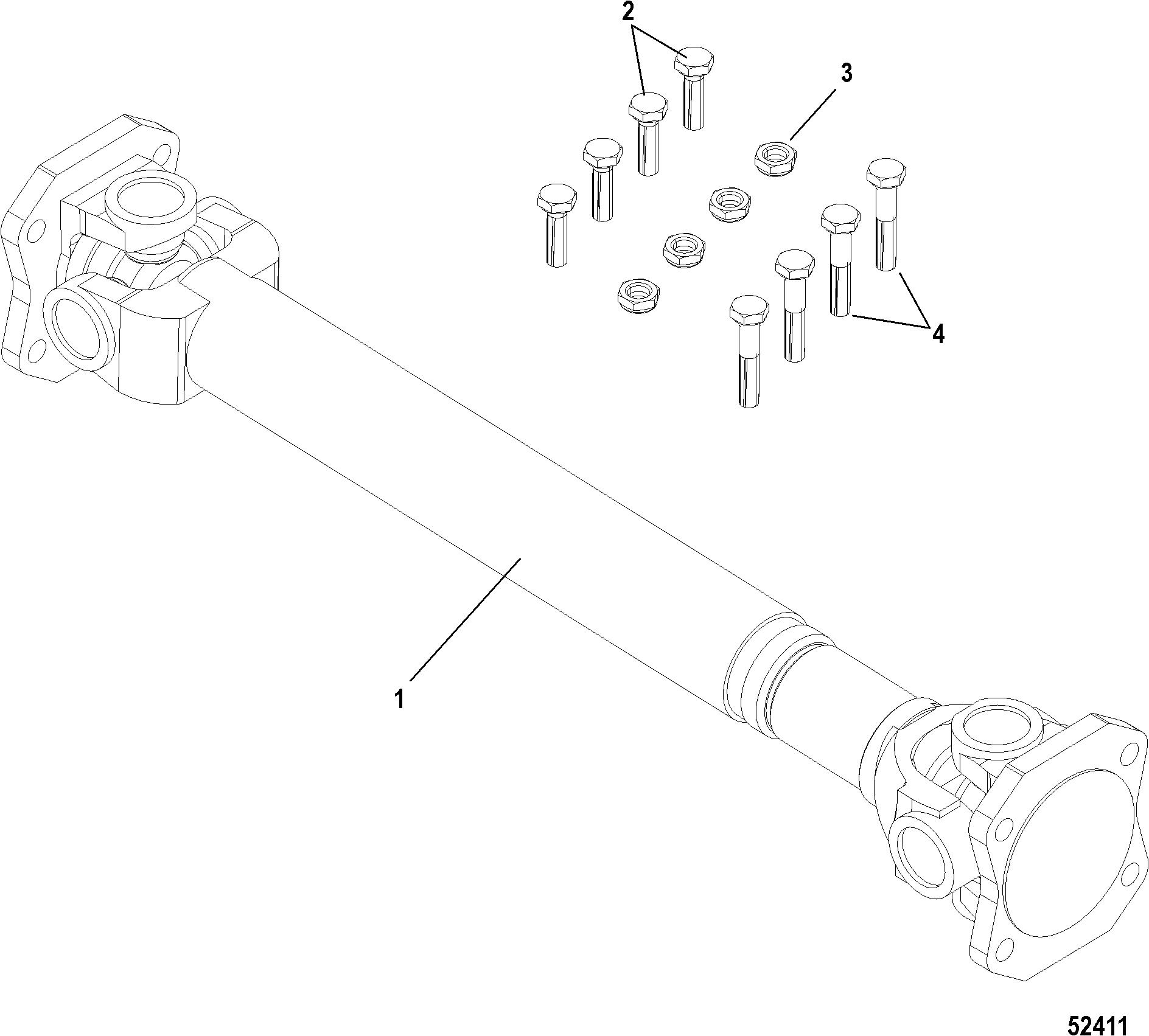 2
3
4
1
52411