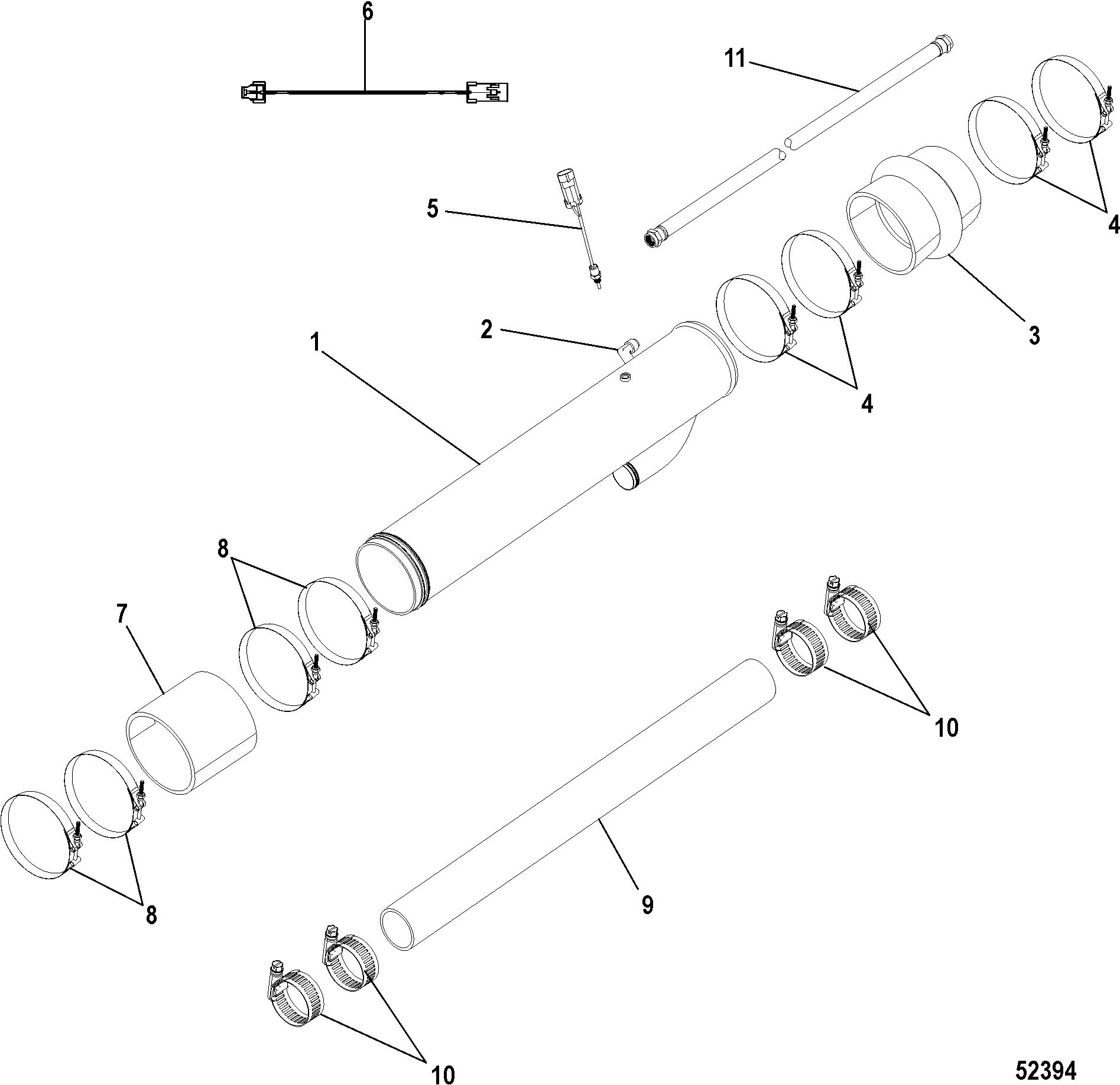 6
11
4
5
3
2
1
4
8
7
10
8
9
10
52394