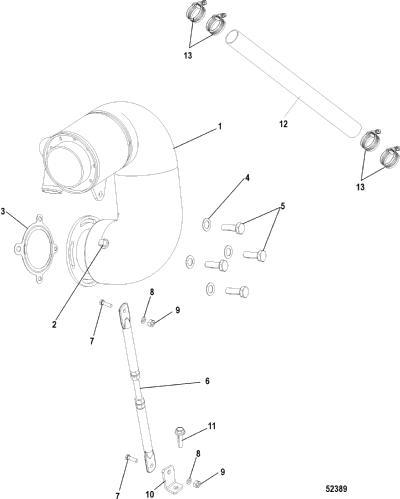 13
12
1
13
4
5
3
2
8
9
7
6
11
8
9
7
10
52389