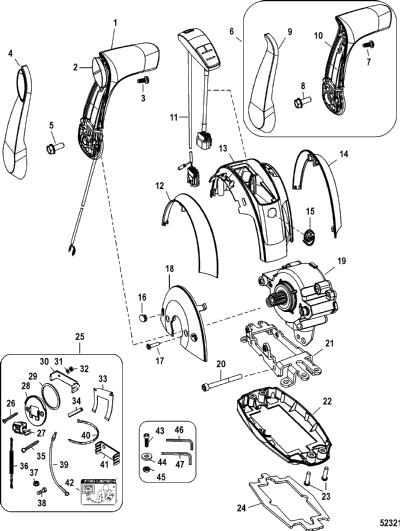 1
2
3
4
5
6
7
8
9
10
11
12
13
14
15
16
17
18
19
20
21
22
23
24
25
26
27
28
29
30
31
32
33
34
35
36
37
38
39
40
41
42
43
44
45
46
47
52321