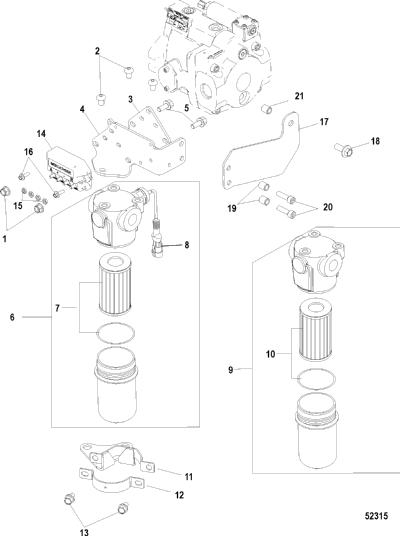 2
3
4
5
21
17
18
14
16
15
1
19
20
8
7
6
10
9
11
12
13
52315