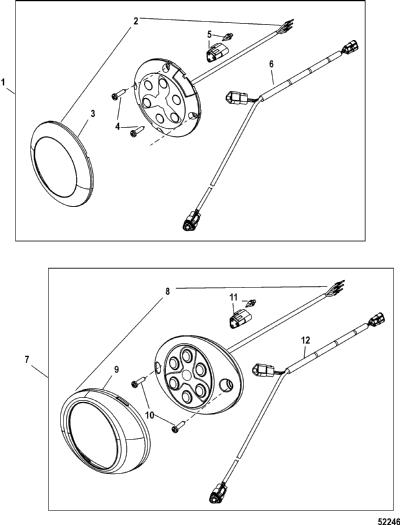 2
5
6
1
3
4

8
11
12
7
9
10

52246