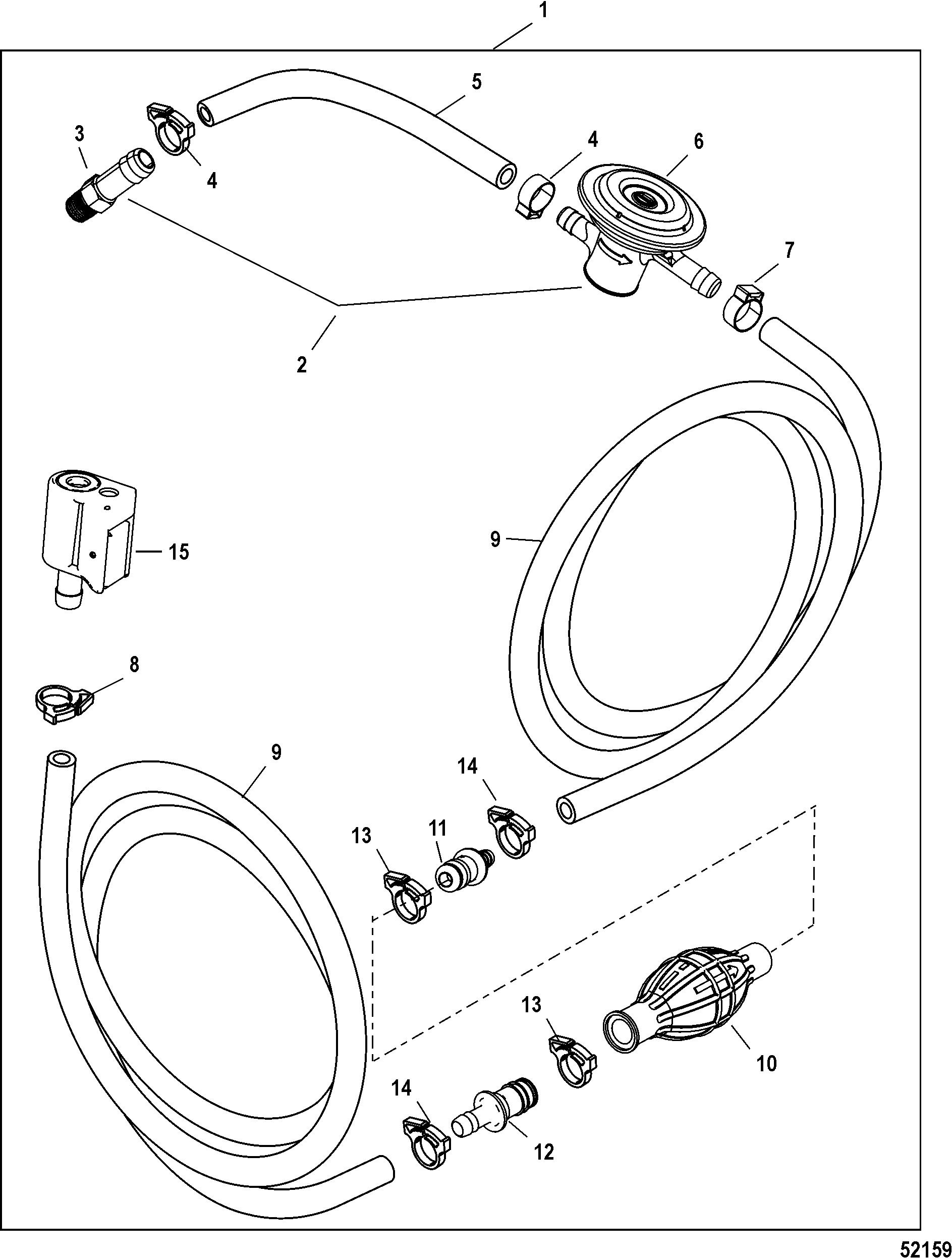 1
5
3
4
4
6
7
2
15
9
8
9
14
13
11
13
10
14
12
52159