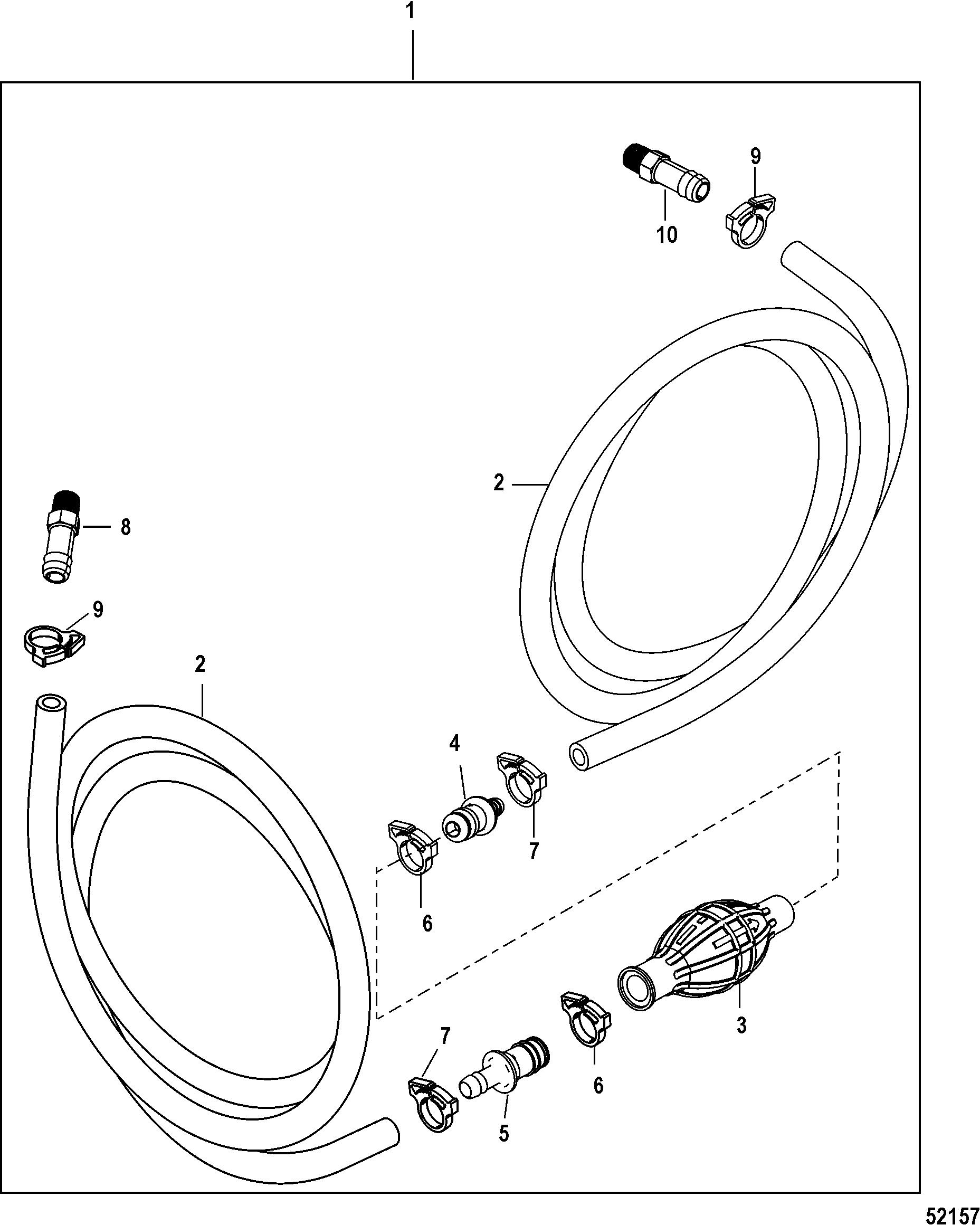 1

9

10

2

8

9

2

4

7

6

3

7

6

5

52157