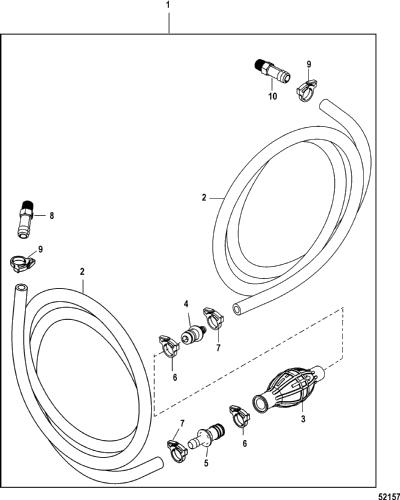 1

9

10

2

8

9

2

4

7

6

3

7

6

5

52157