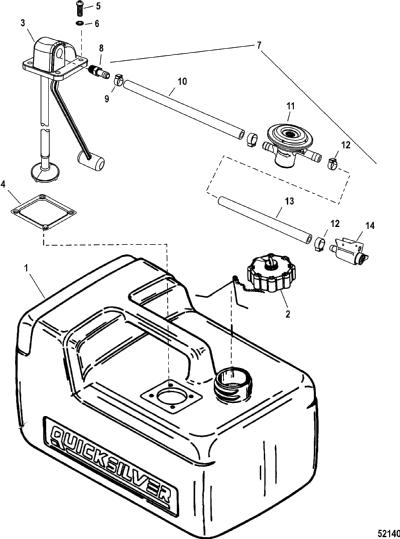 5
6
3
8
7
9
10
11
12
4
13
12
14
1
2
QUICKSILVER
52140