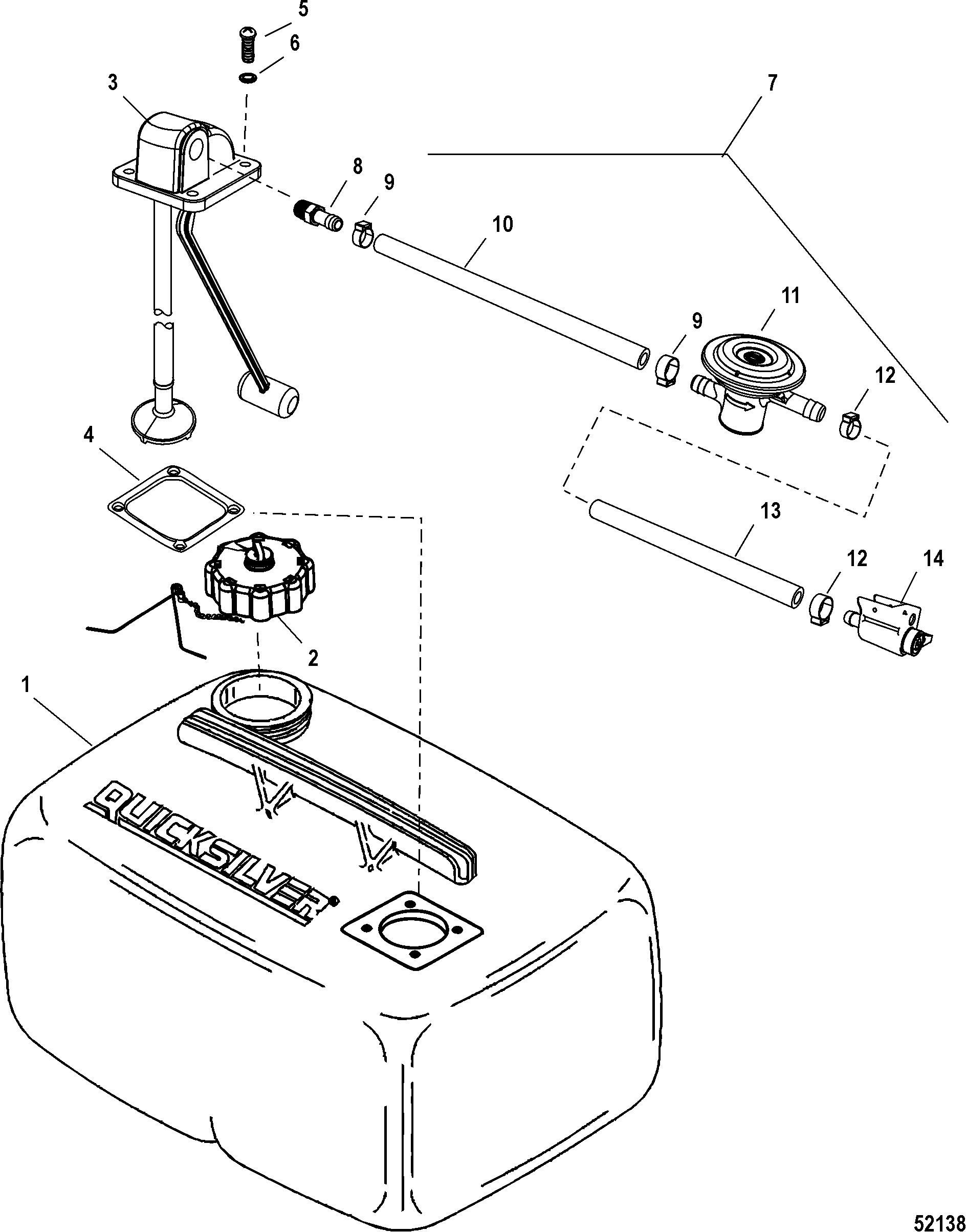 5
6
3
7
8
9
10
11
9
12
4
13
12
14
2
1
QUICKSILVER
52138