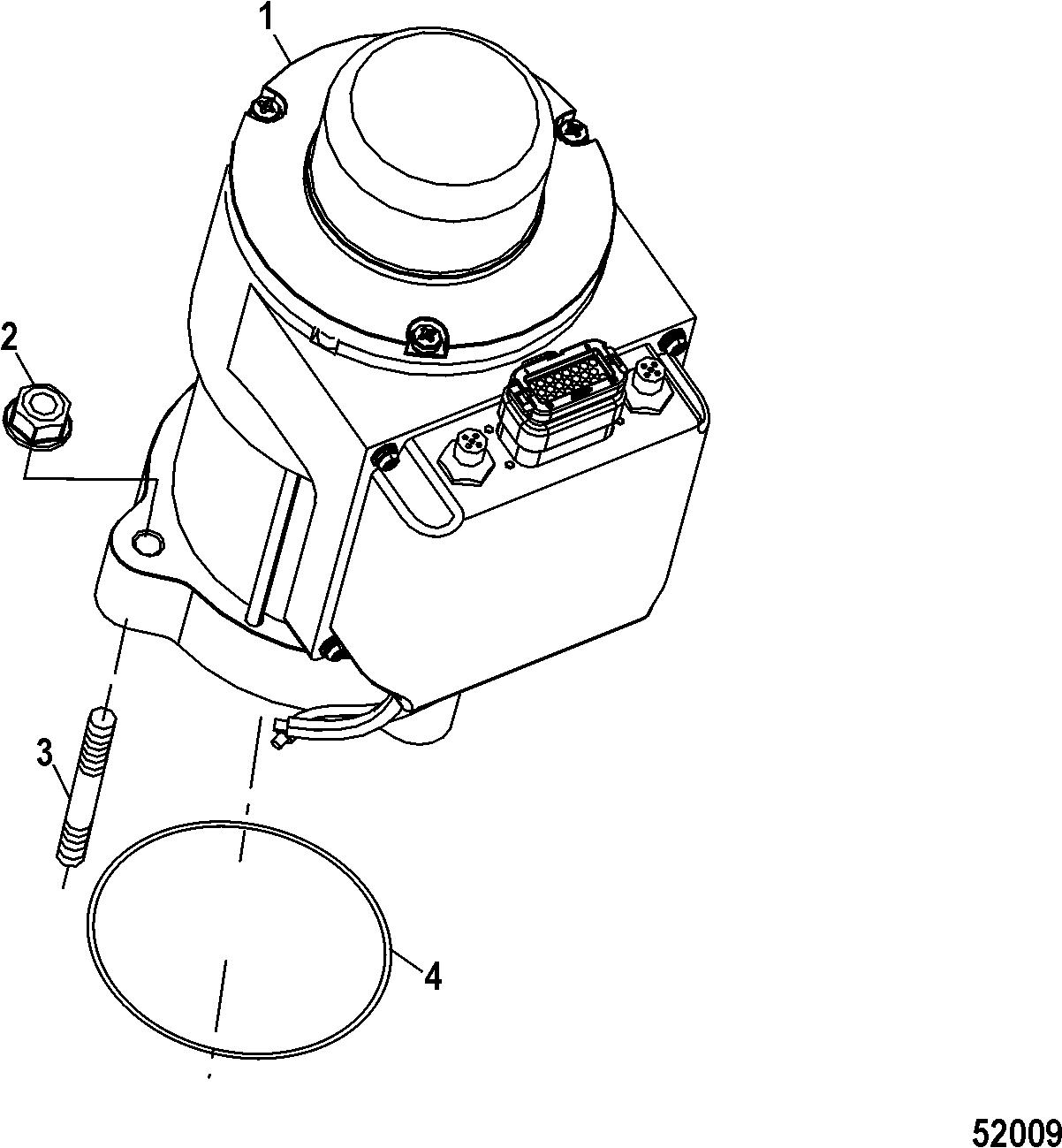 1
2
3
4
52009