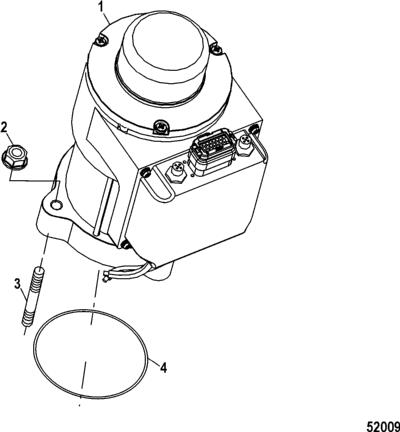 1
2
3
4
52009