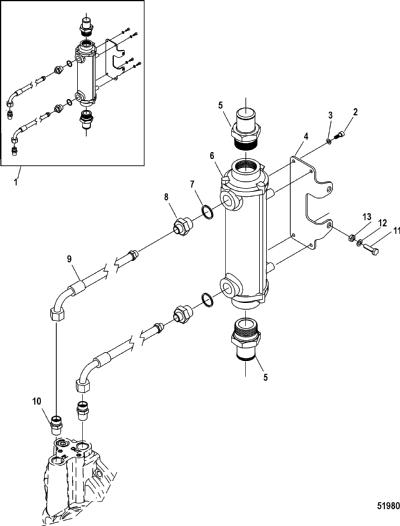 1
5
3
2
4
6
7
8
13
12
11
9
5
10
51980