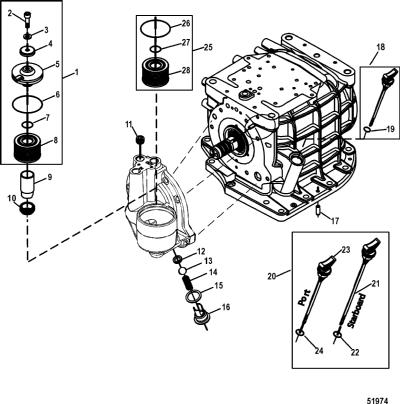 2
3
4
5
1
6
7
8
9
10
26
27
25
28
11
18
19
17
12
13
14
15
16
20
23
21
Port
Starboard
24
22
51974