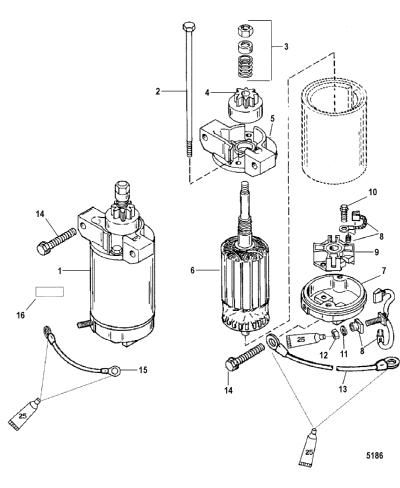 3
2
4
5
10
14
8
9
1
6
7
16
25
12
11
8
15
14
13
25
25
5186