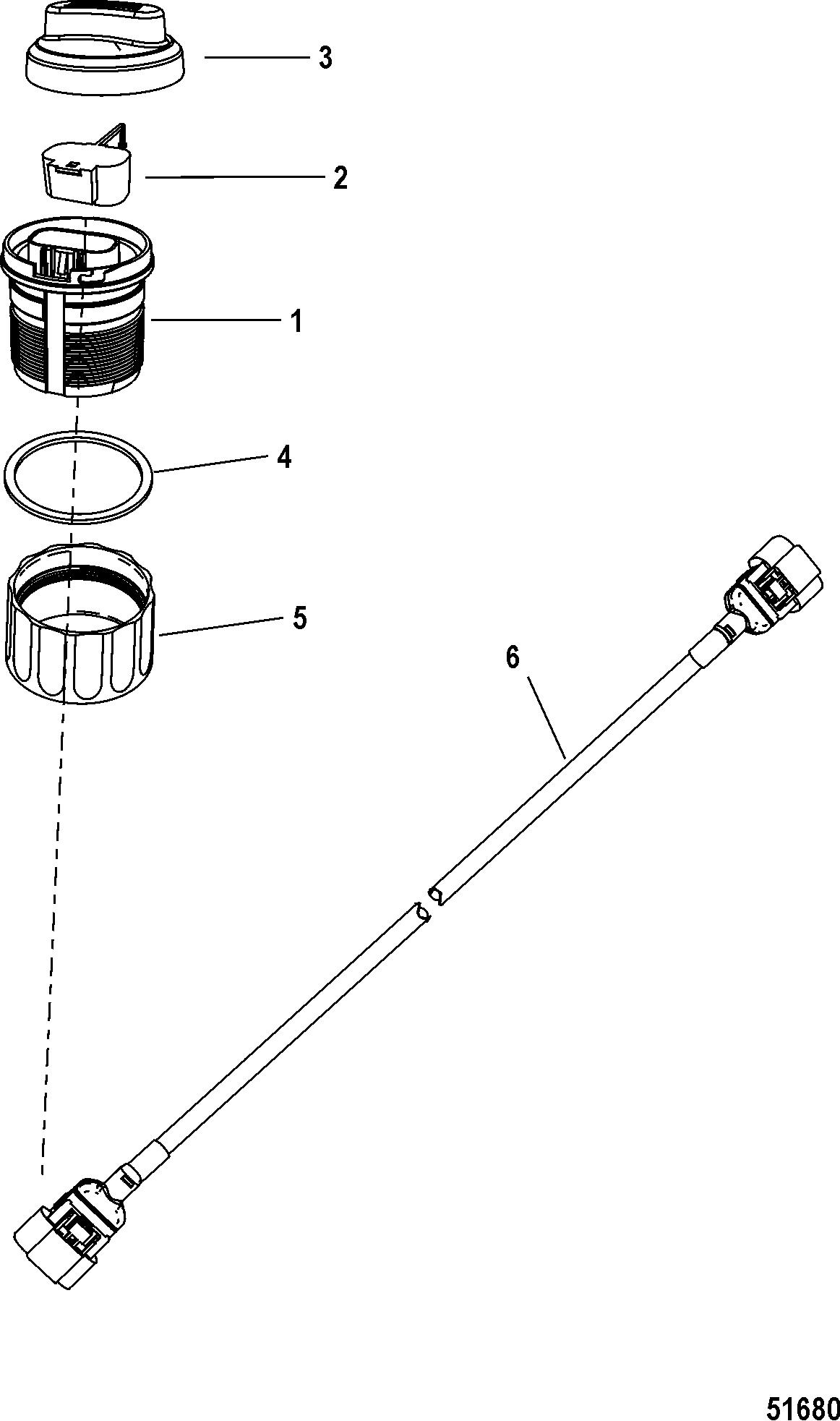 3

2

1

4

5

6

51680