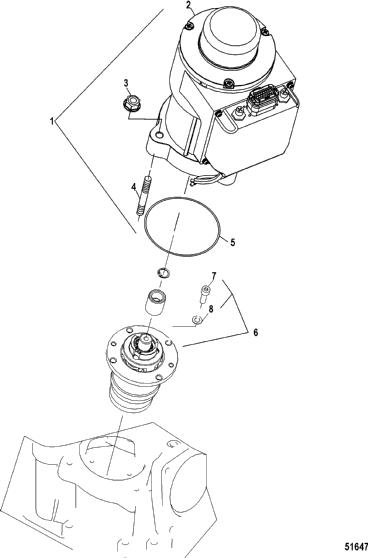 2
3
1
4
5
7
8
6
51647