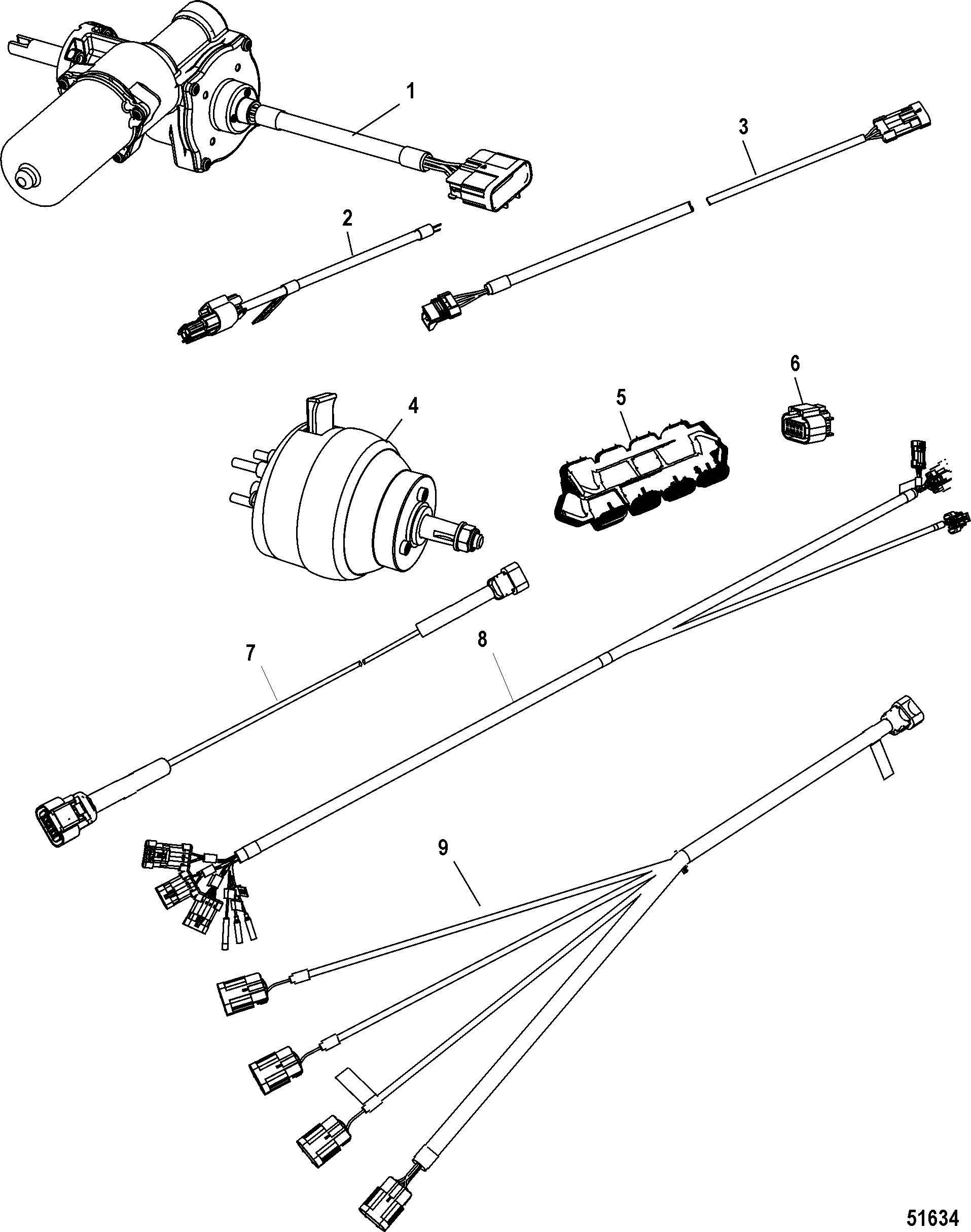 1
3
2
6
4
5
7
8
9
51634