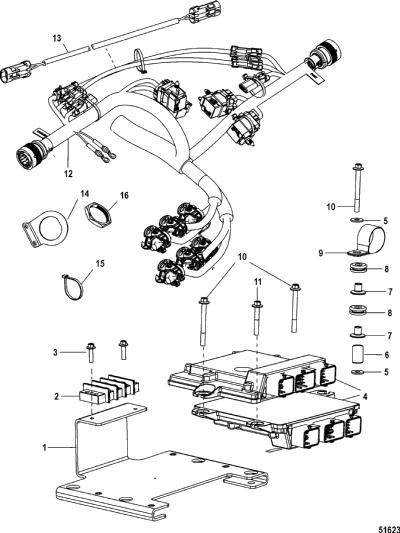 13
12
14
16
15
10
5
9
8
7
8
7
6
5
10
11
3
2
4
1
51623