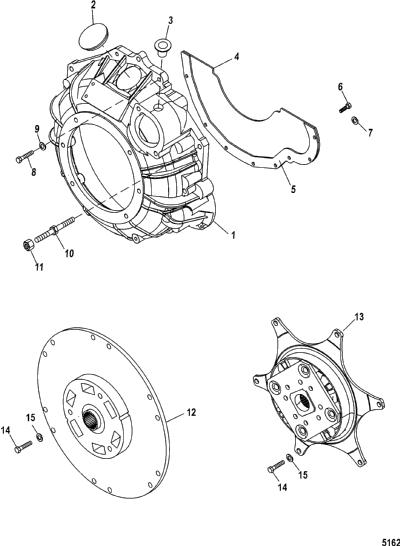 2
3
4
6
7
9
8
5
1
10
11
13
12
15
14
15
14
5162