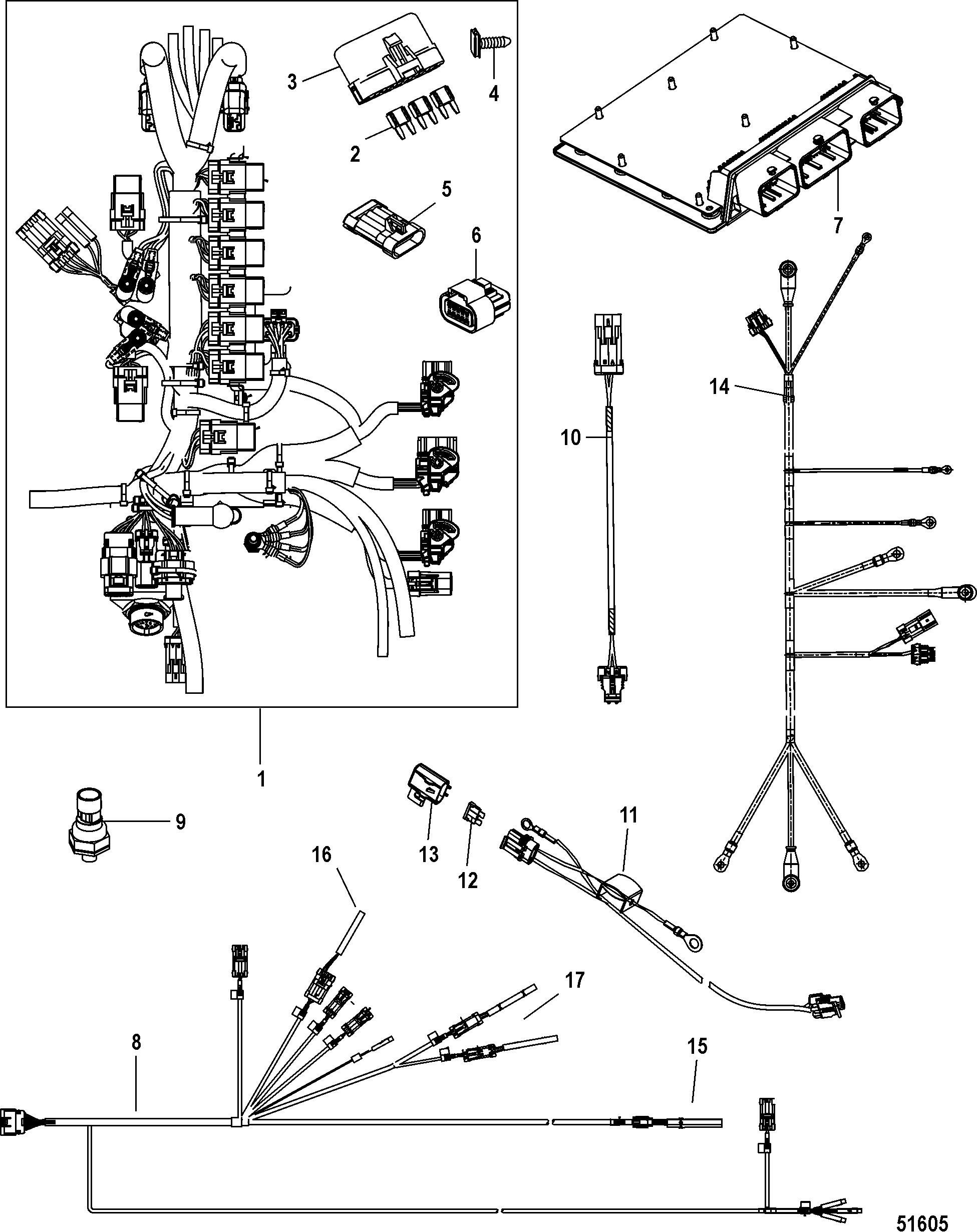 3
4
2
5
6
7
14
10
1
9
13
12
11
16
17
8
15
51605