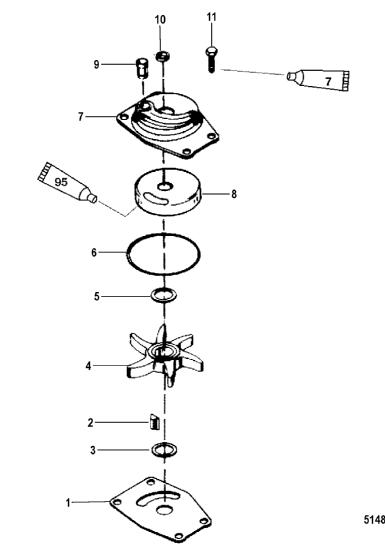 10
11
9
7
7
95
8
6
5
4
2
3
1
5148