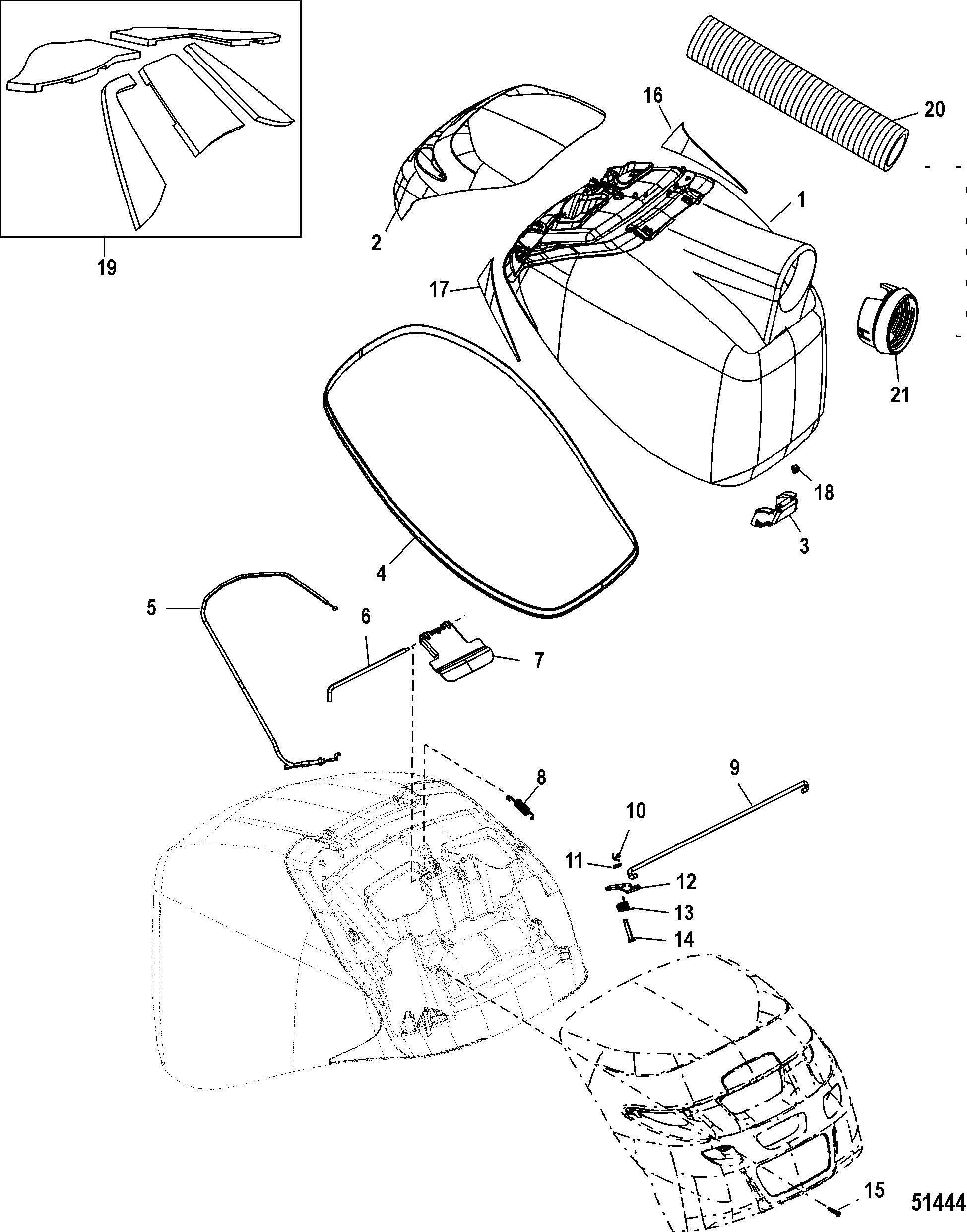 16
20
2
1
19
17
21
18
3
4
5
6
7
8
9
10
11
12
13
14
15
51444