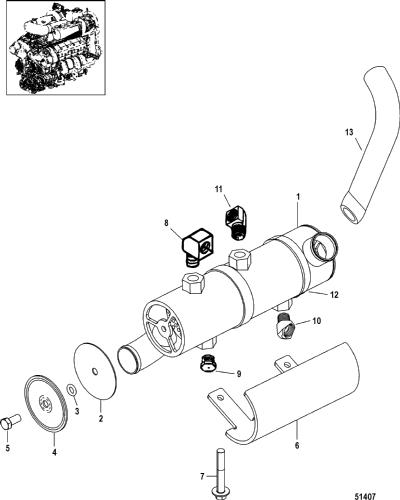 13
11
1
8
12
10
9
3
2
5
4
6
7
51407