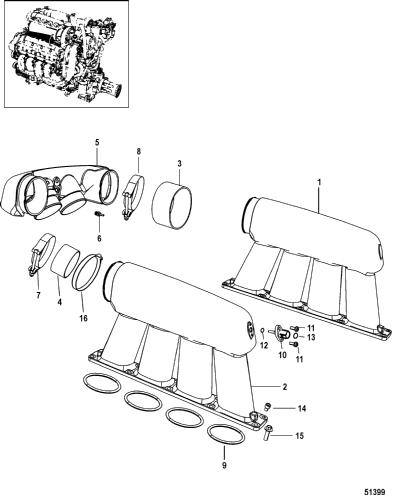 5
8
3
1
6
7
4
16
11
13
12
10
11
2
14
15
9
51399