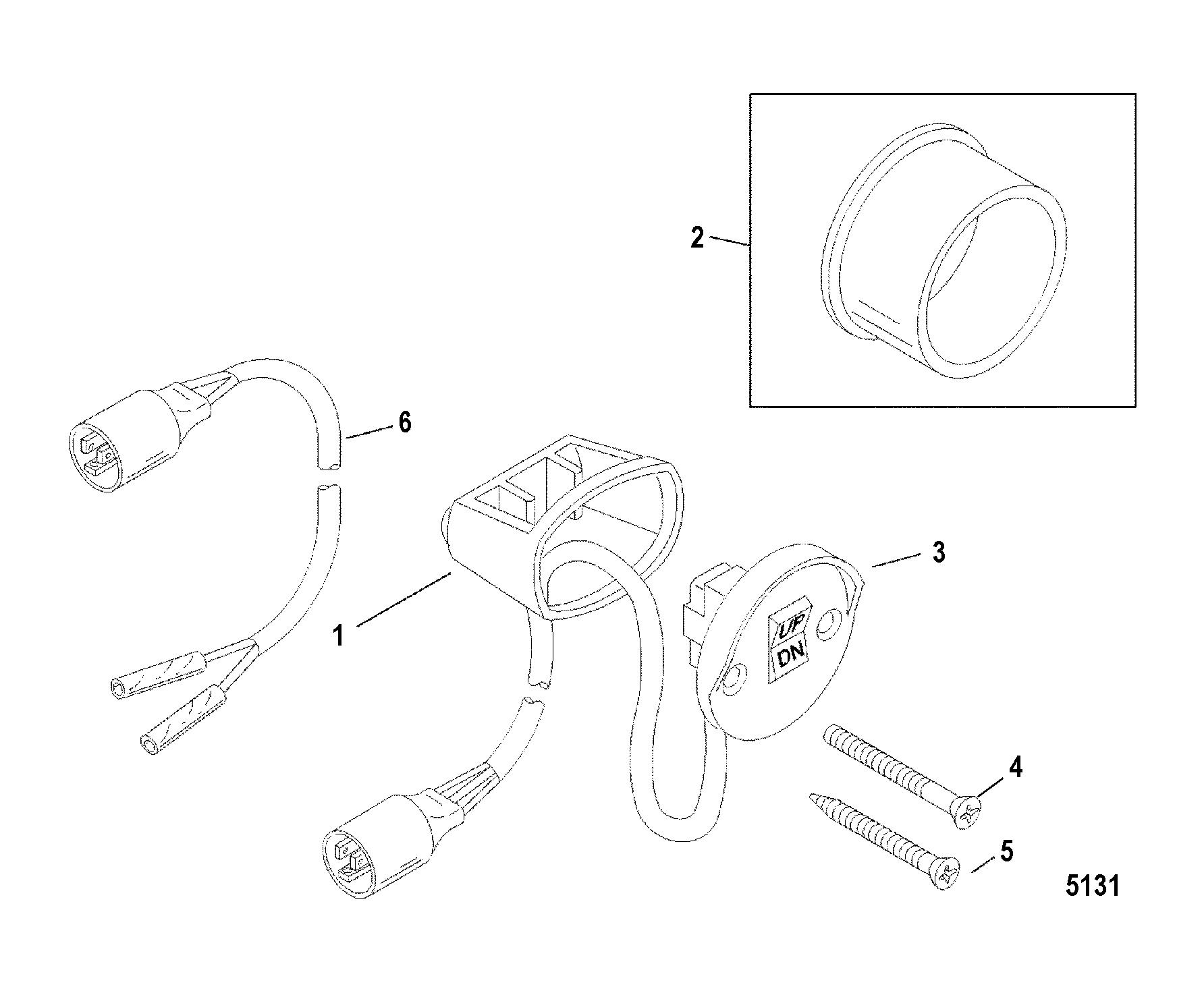 2

6

1

3

UP
DN

4

5

5131