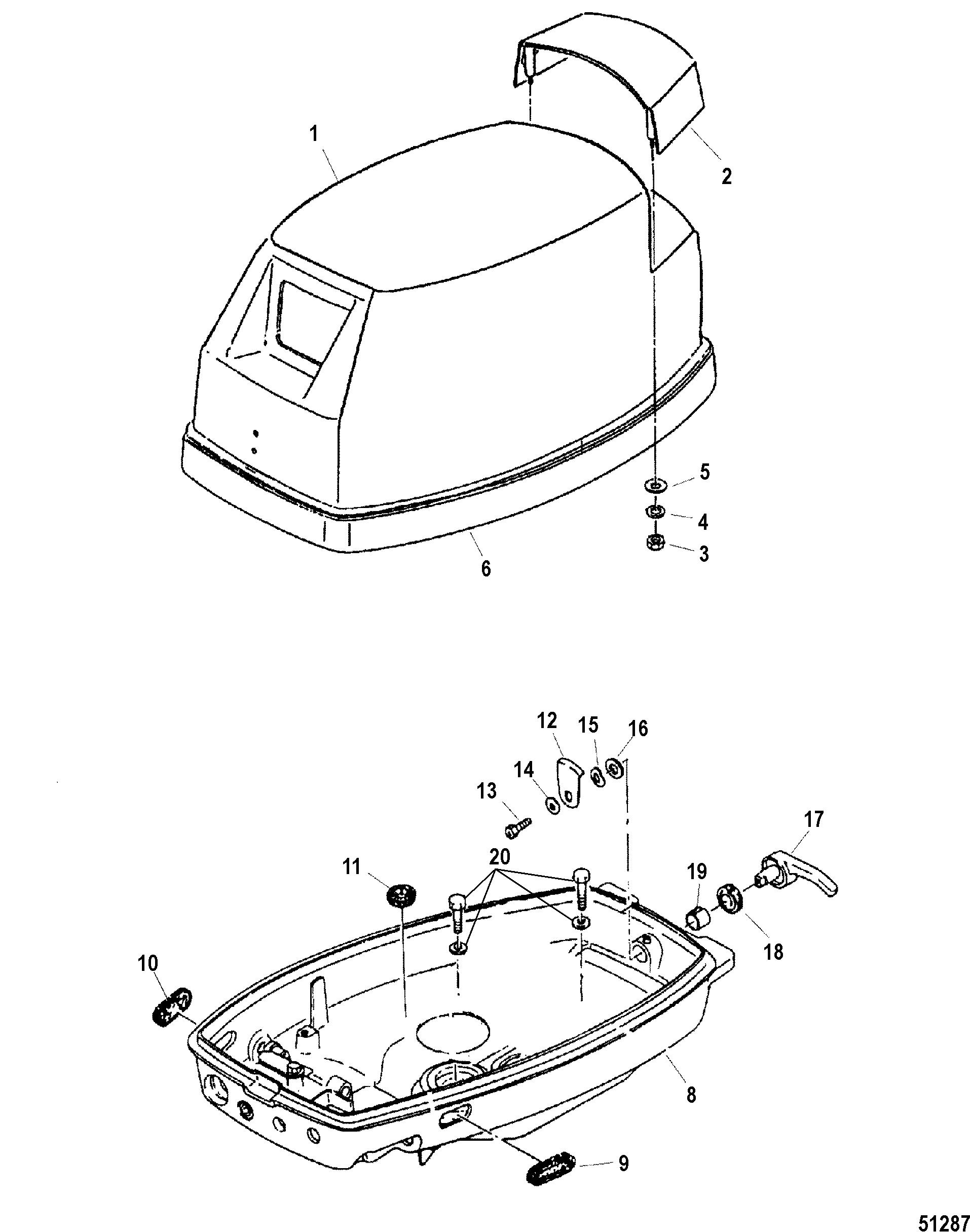 1
2
5
4
3
6
12
15
16
14
13
17
20
11
19
18
10
8
9
51287