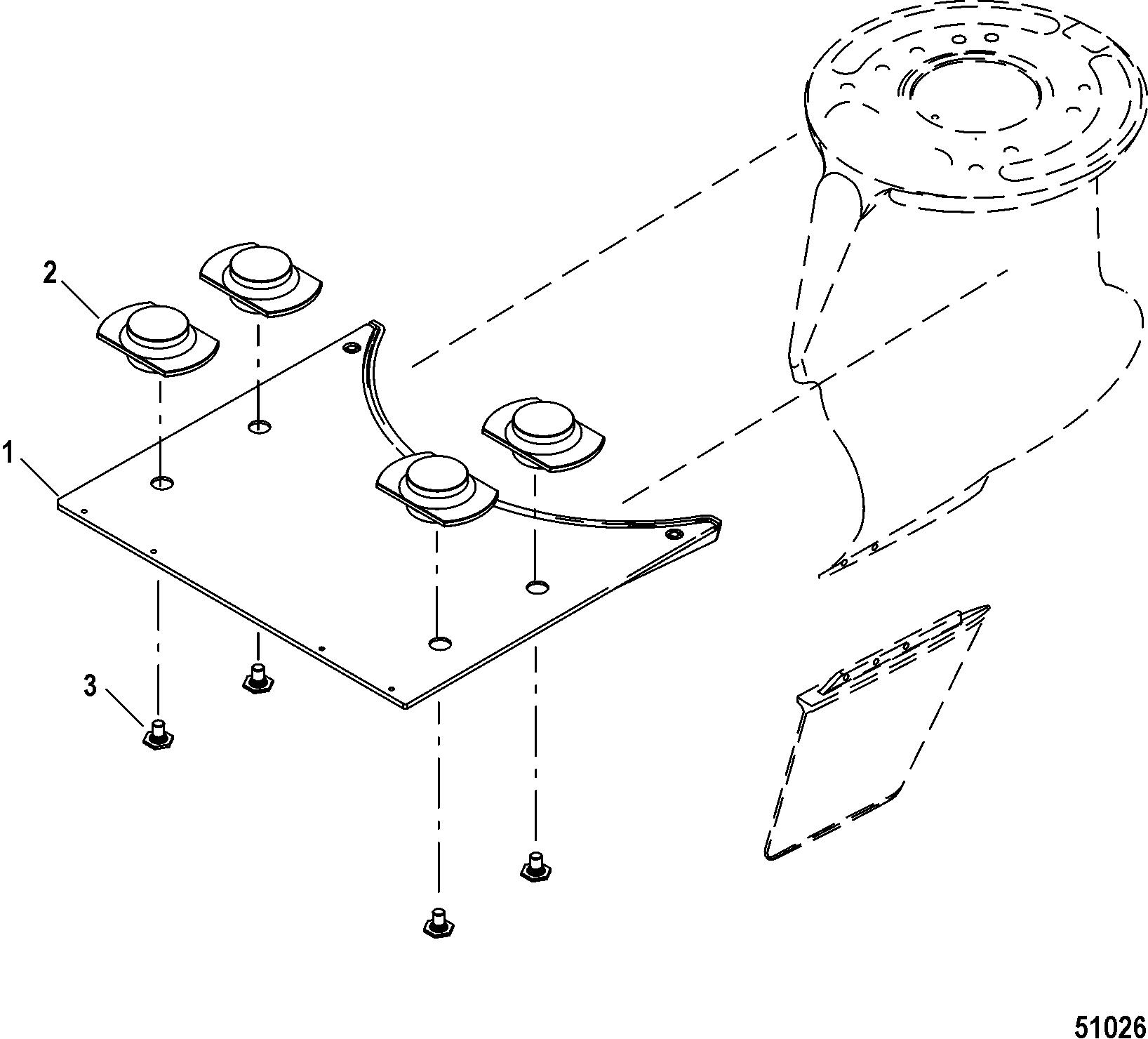 2

1

3

51026