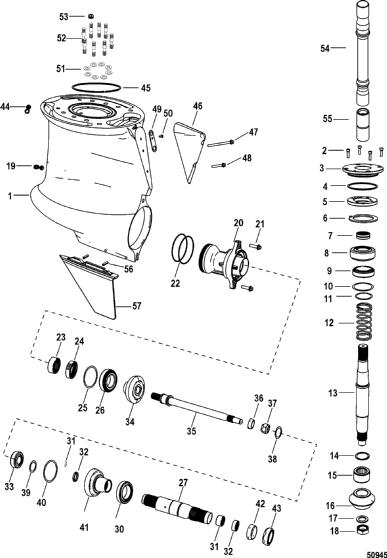 53
52
51
45
44
49
50
46
47
48
19
1
20
21
22
56
57
23
24
25
26
34
35
36
37
38
31
32
33
39
40
41
30
27
31
32
42
43
54
55
2
3
4
5
6
7
8
9
10
11
12
13
14
15
16
17
18
50945