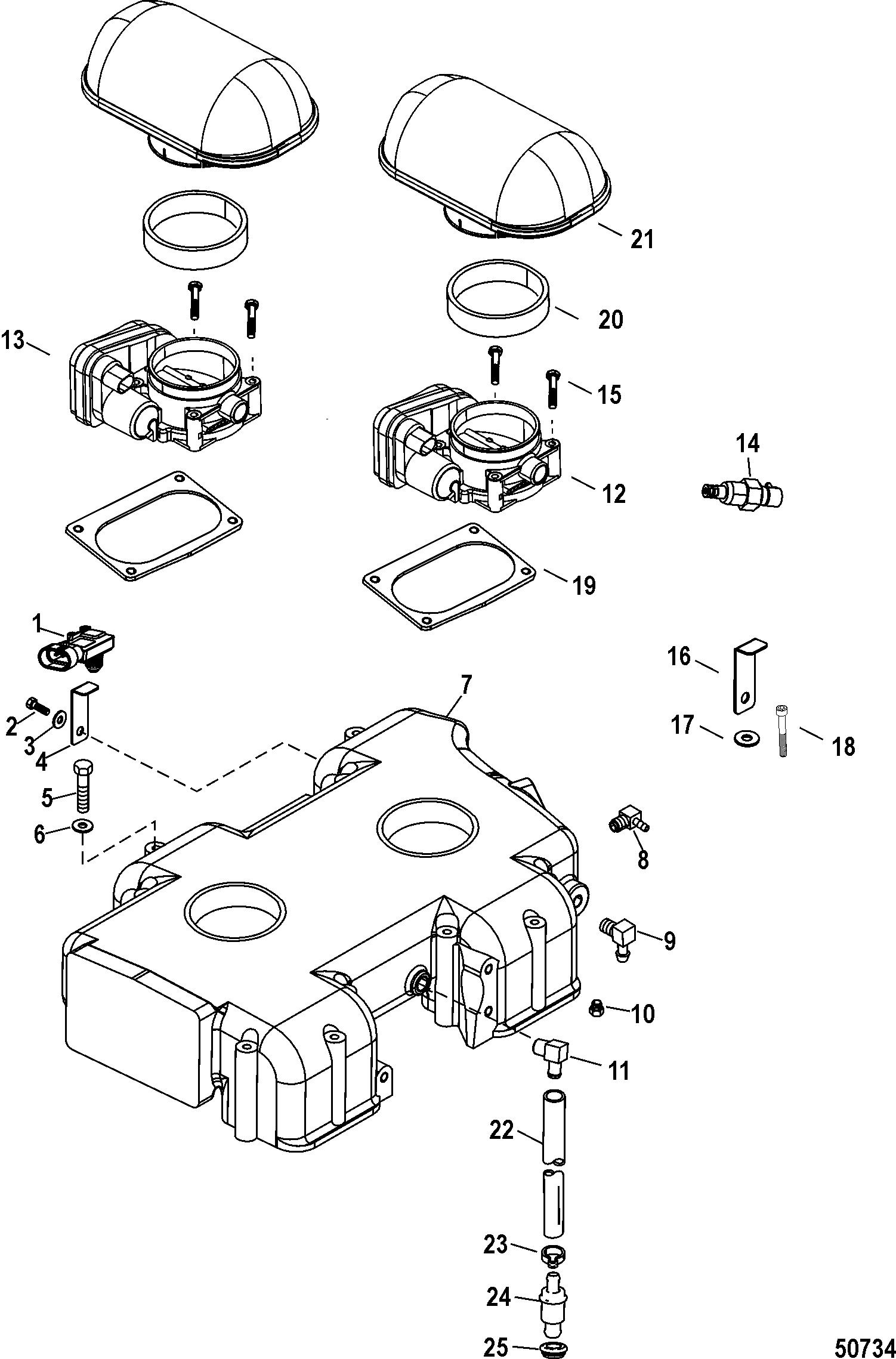 21

20

13

15

14

12

19

1

16

7

2

3

4

17

18

5

6

8

9

10

11

22

23

24

25

50734