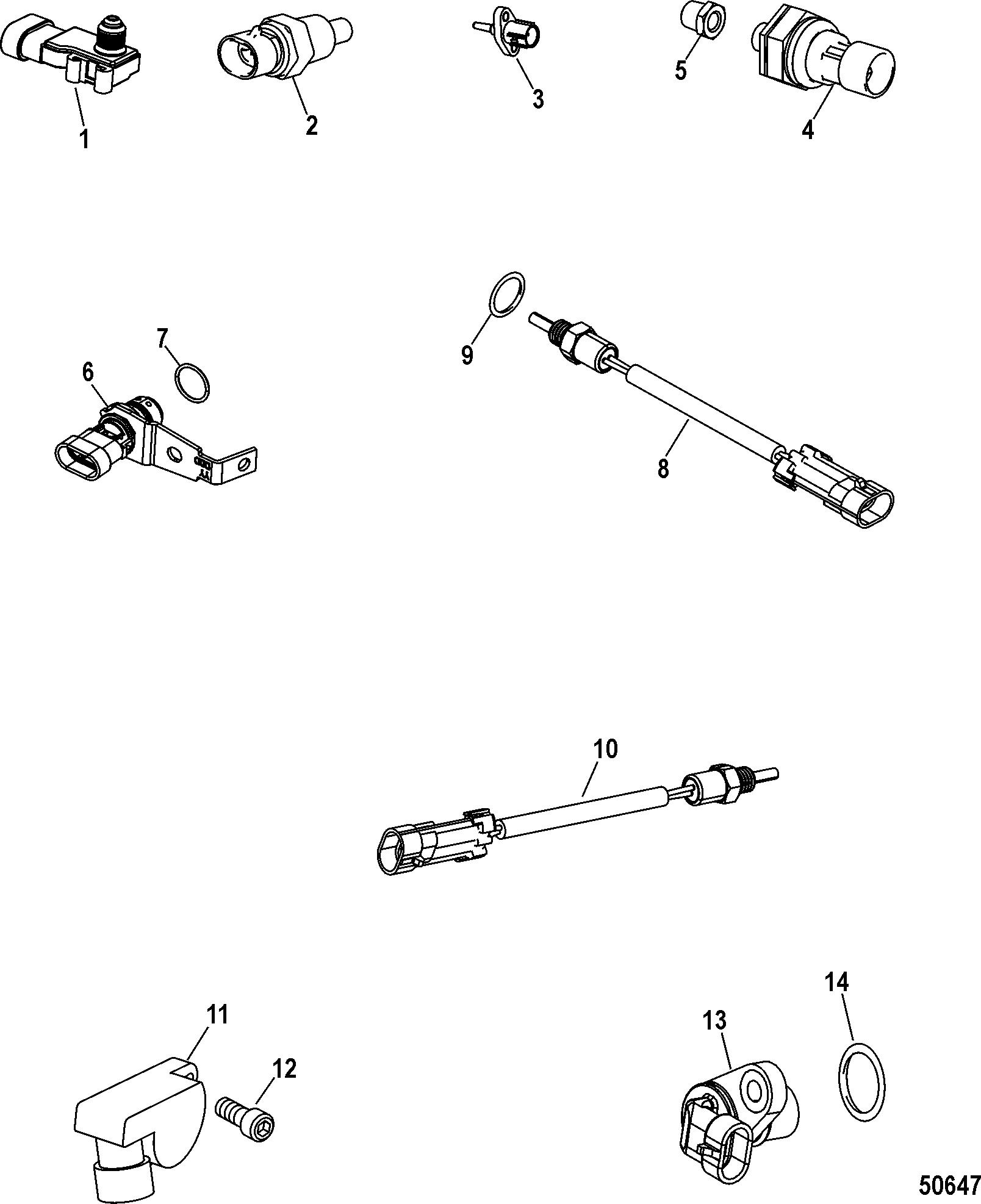 1
2
3
5
4
7
6
9
8
10
11
12
13
14
50647