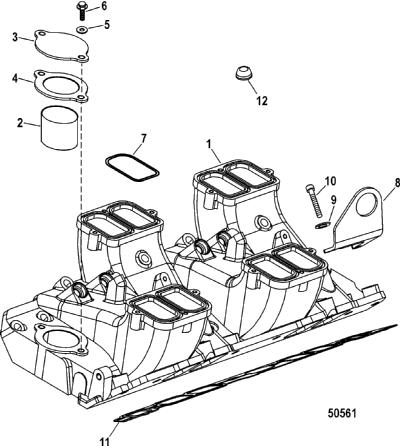 6
5
3
4
2
12
7
1
10
8
9
50561
11