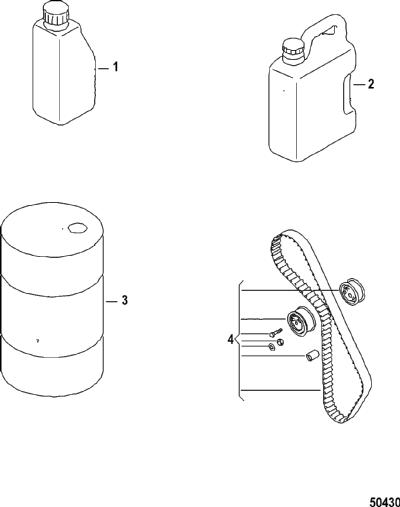 1

2

3

4

50430