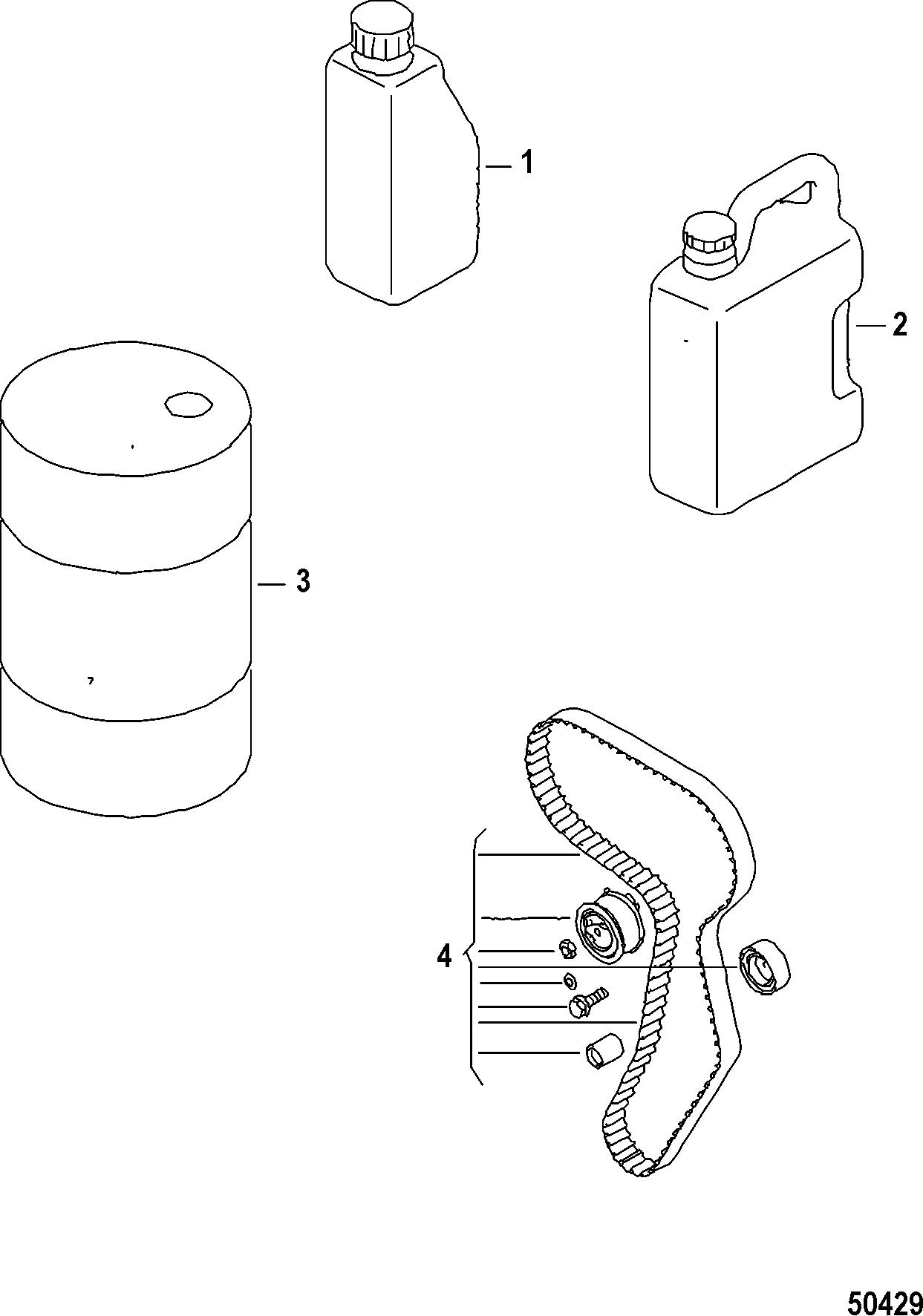 1

2

3

4

50429