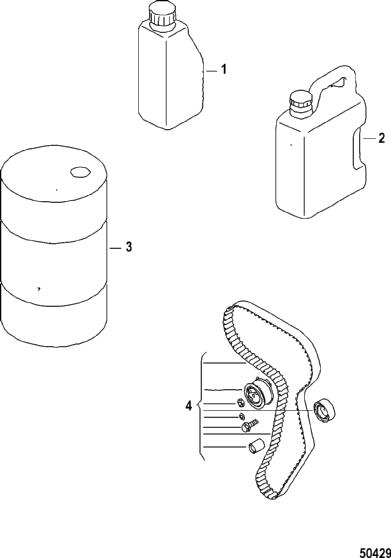 1
2
3
4
50429