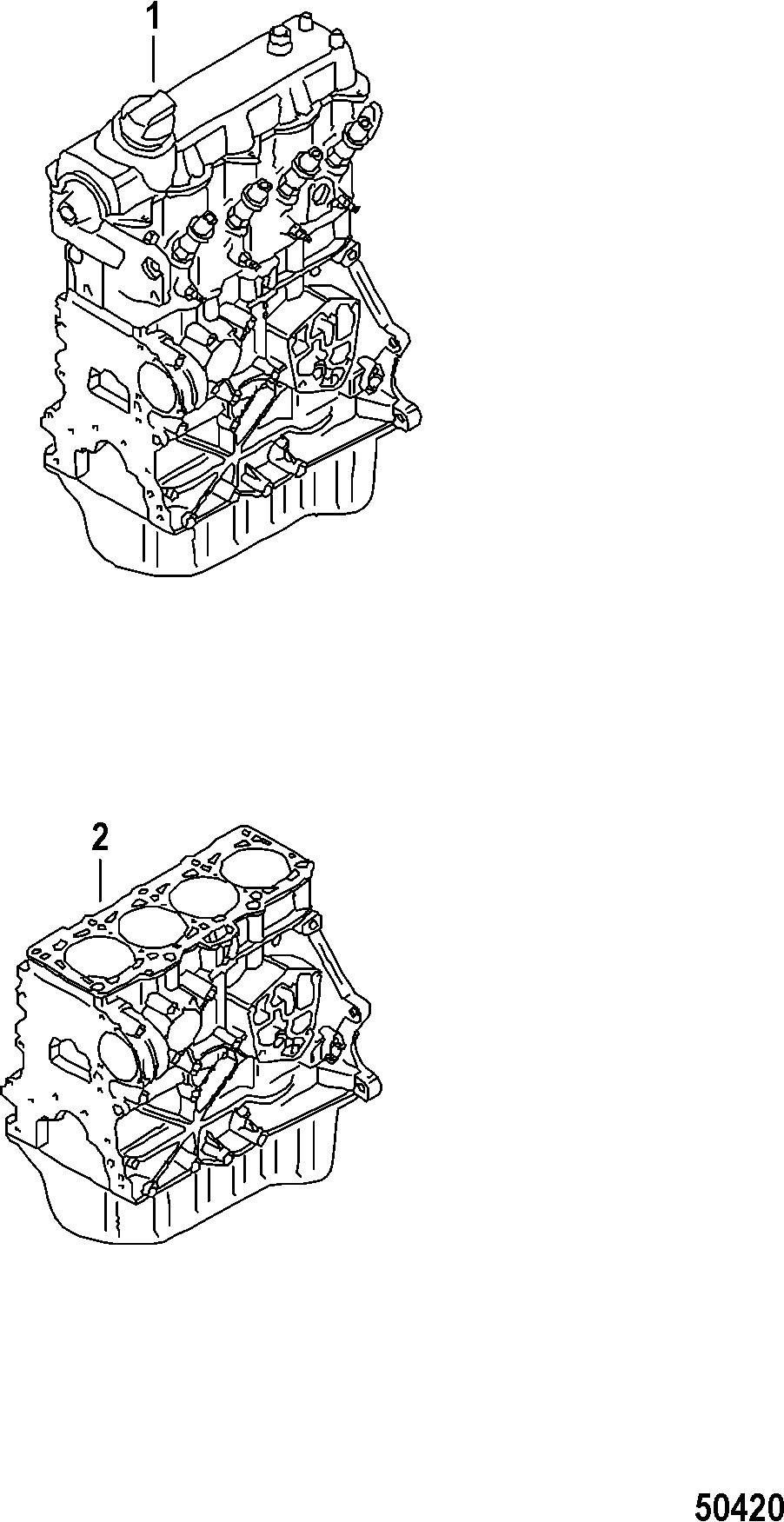 1

2

50420