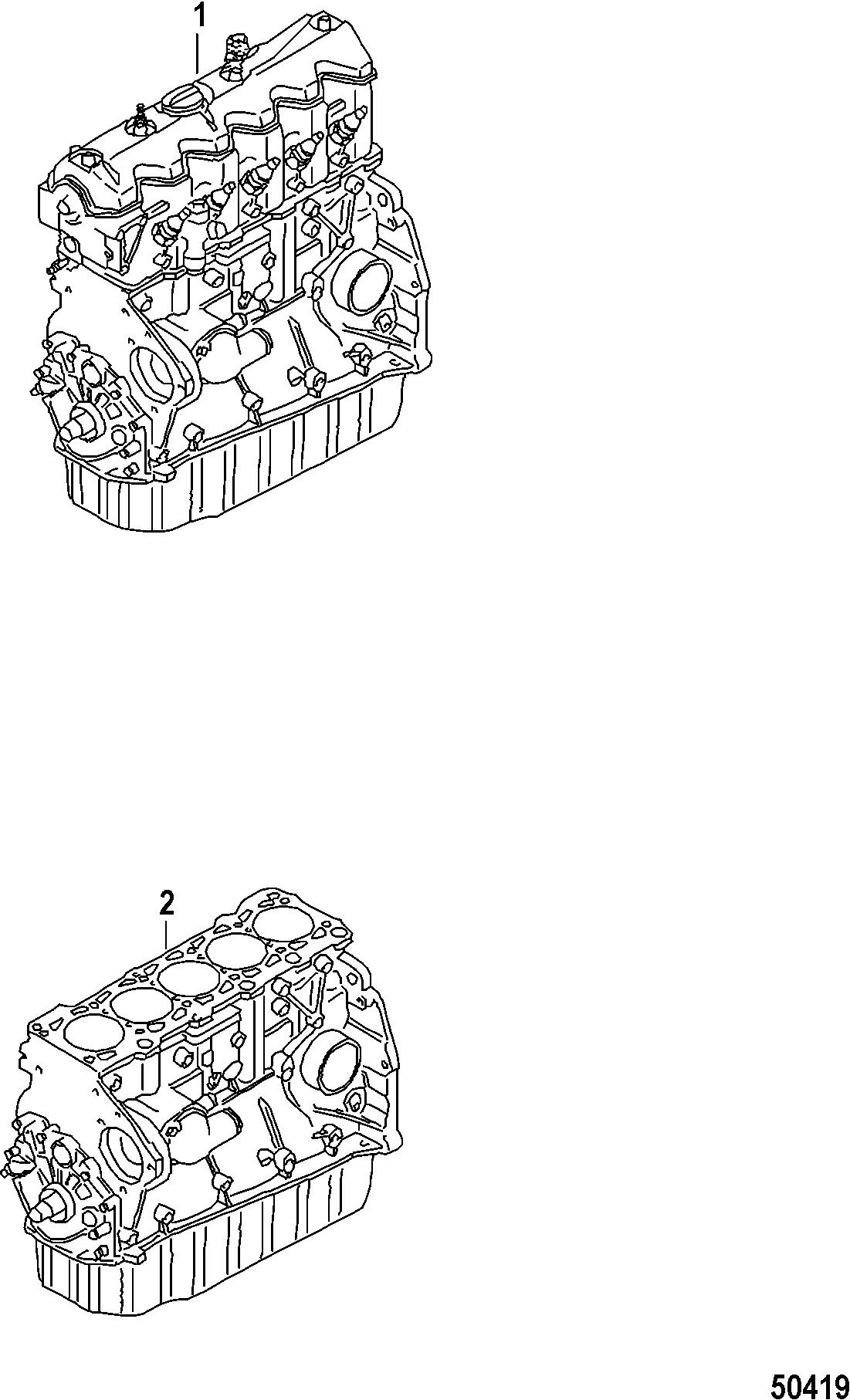 1

2

50419