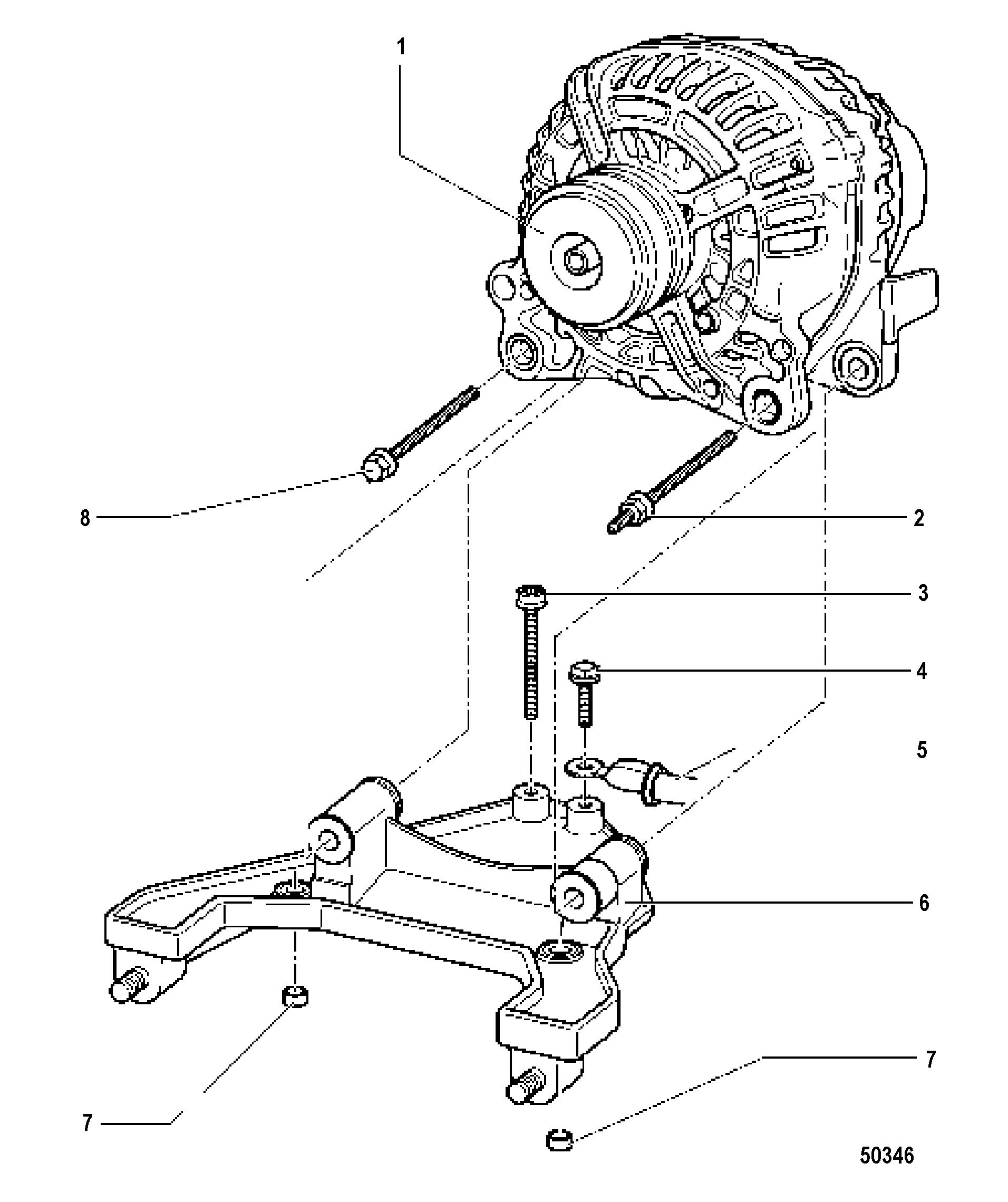 1
8
2
3
4
5
6
7
7
50346