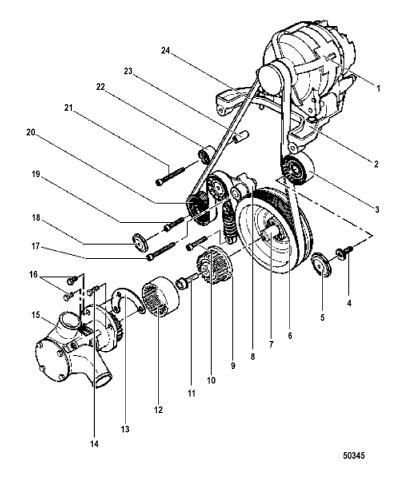 24
23
22
21
20
19
18
17
16
15
1
2
3
4
5
6
7
8
9
10
11
12
13
14
50345