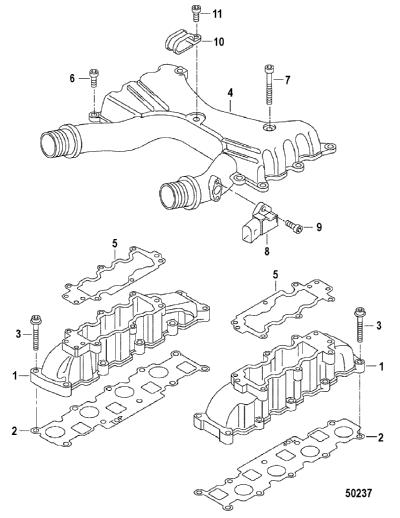 11
10
6
7
4
9
8
5
5
3
3
1
1
2
2
50237