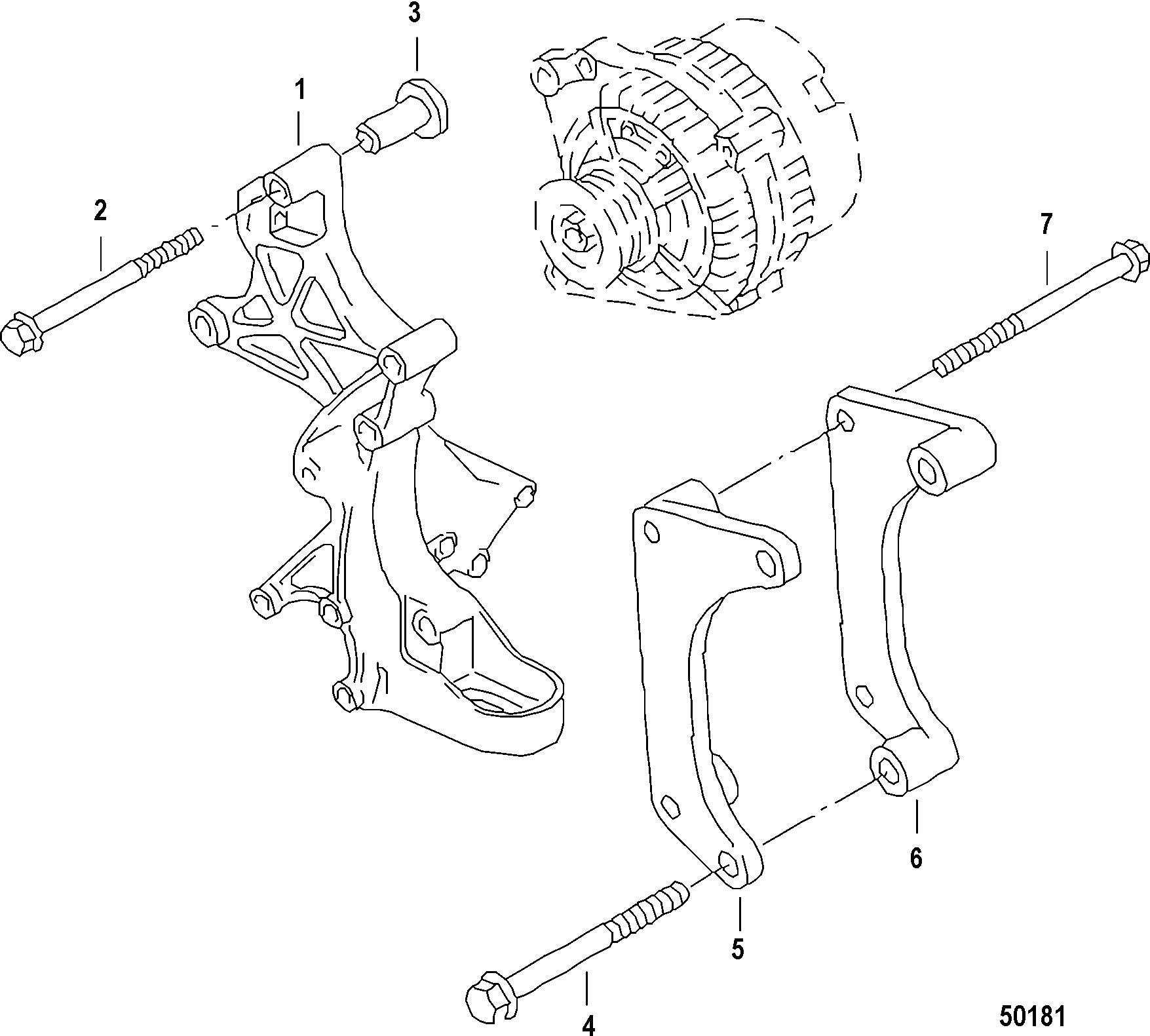 3
1
2
7
6
5
4
50181