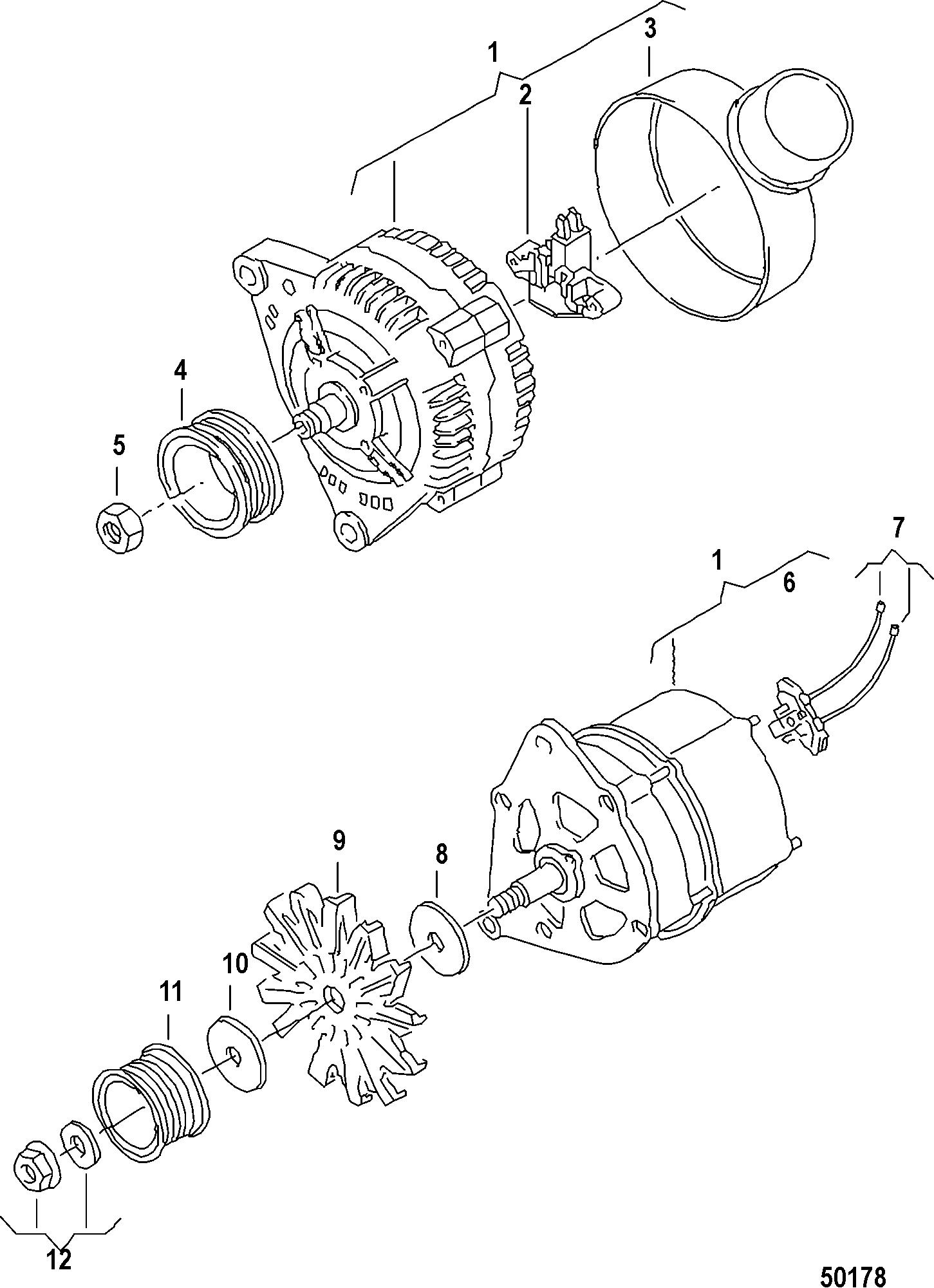 1
3
2
4
5
7
1
6
9
8
10
11
12
50178