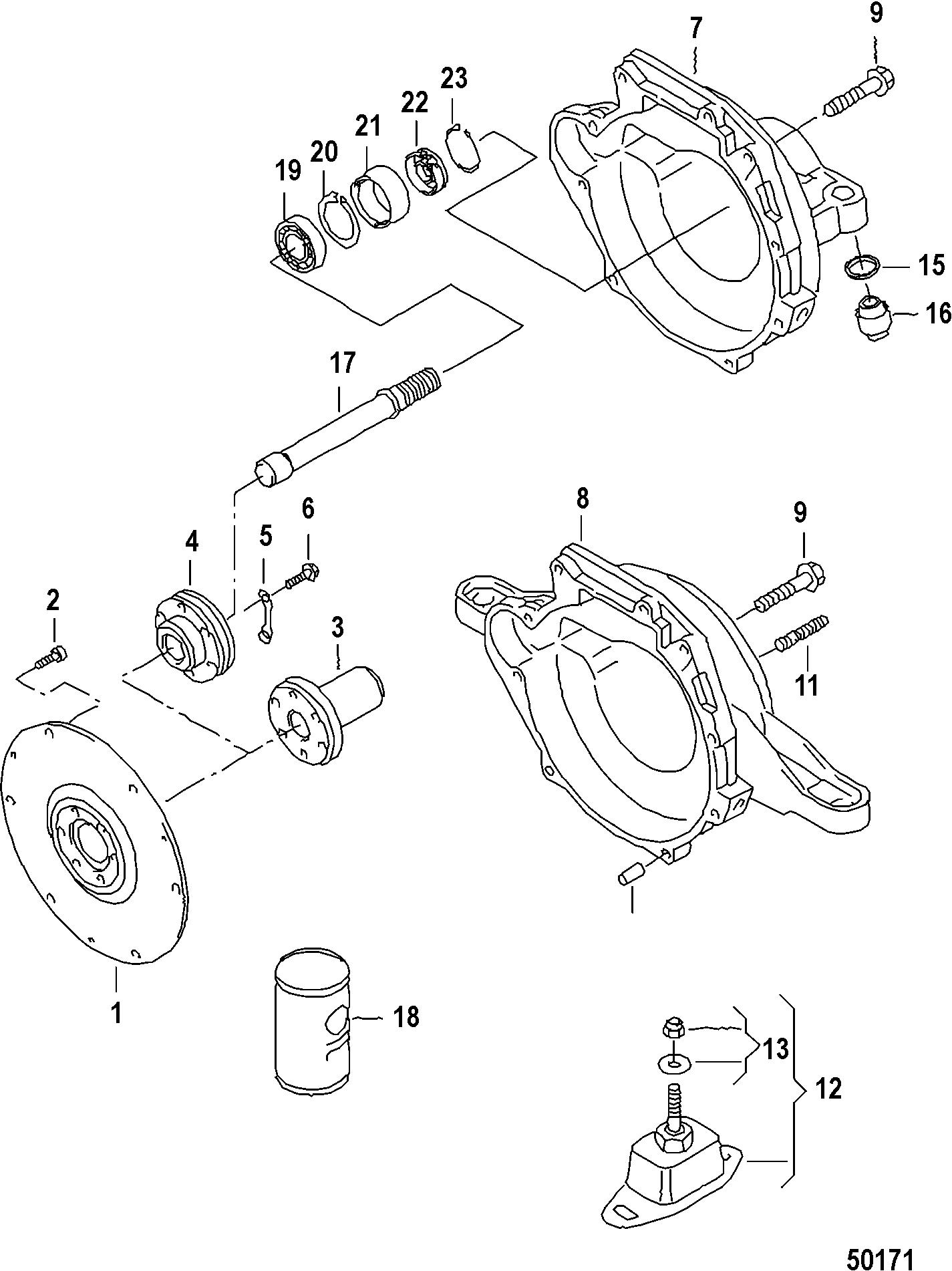 7
9
23
22
21
20
19
15
16
17
8
9
6
5
4
2
3
11
1
18
13
12
50171